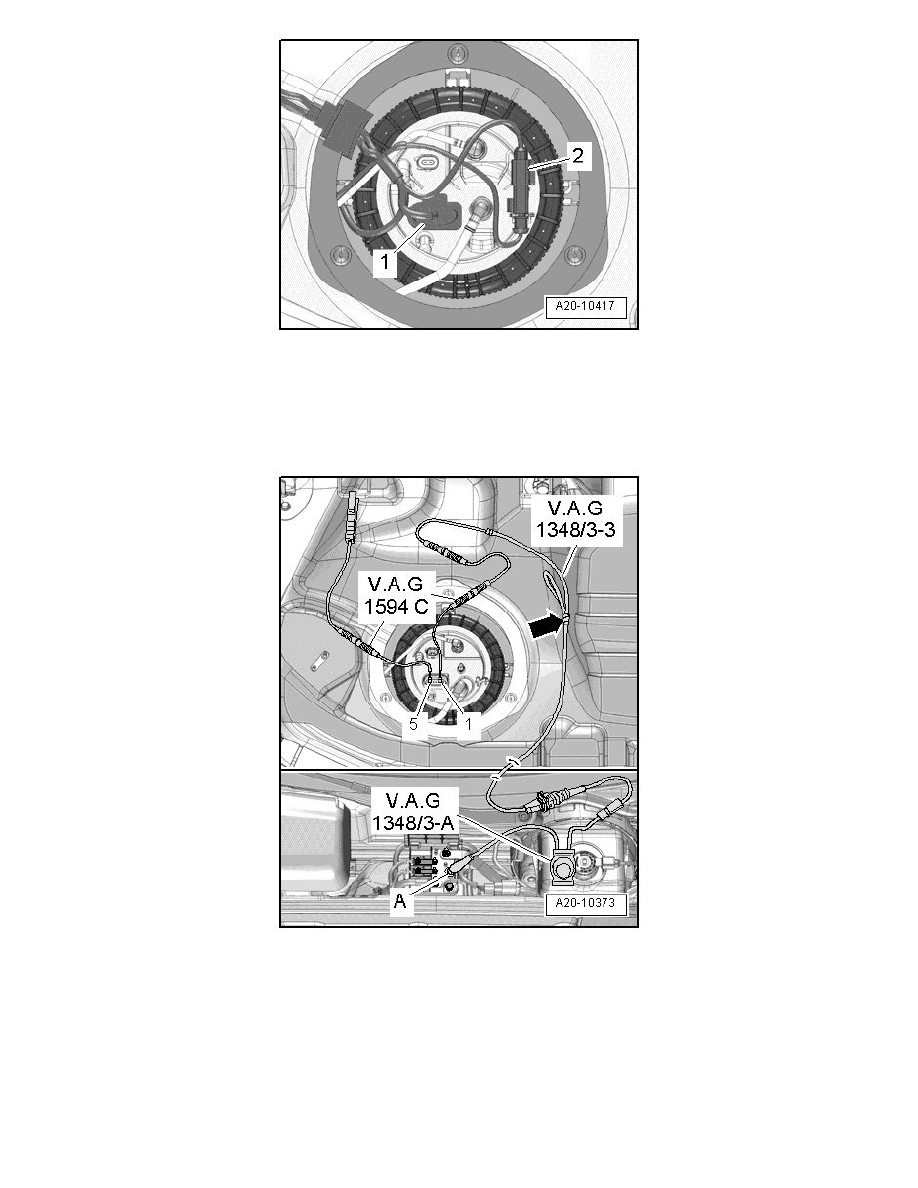 2

1

A20-10417

V.A.G
1348/3-3

V.A.G
1594 C

5

1

V.A.G
1348/3-A

A

A20-10373