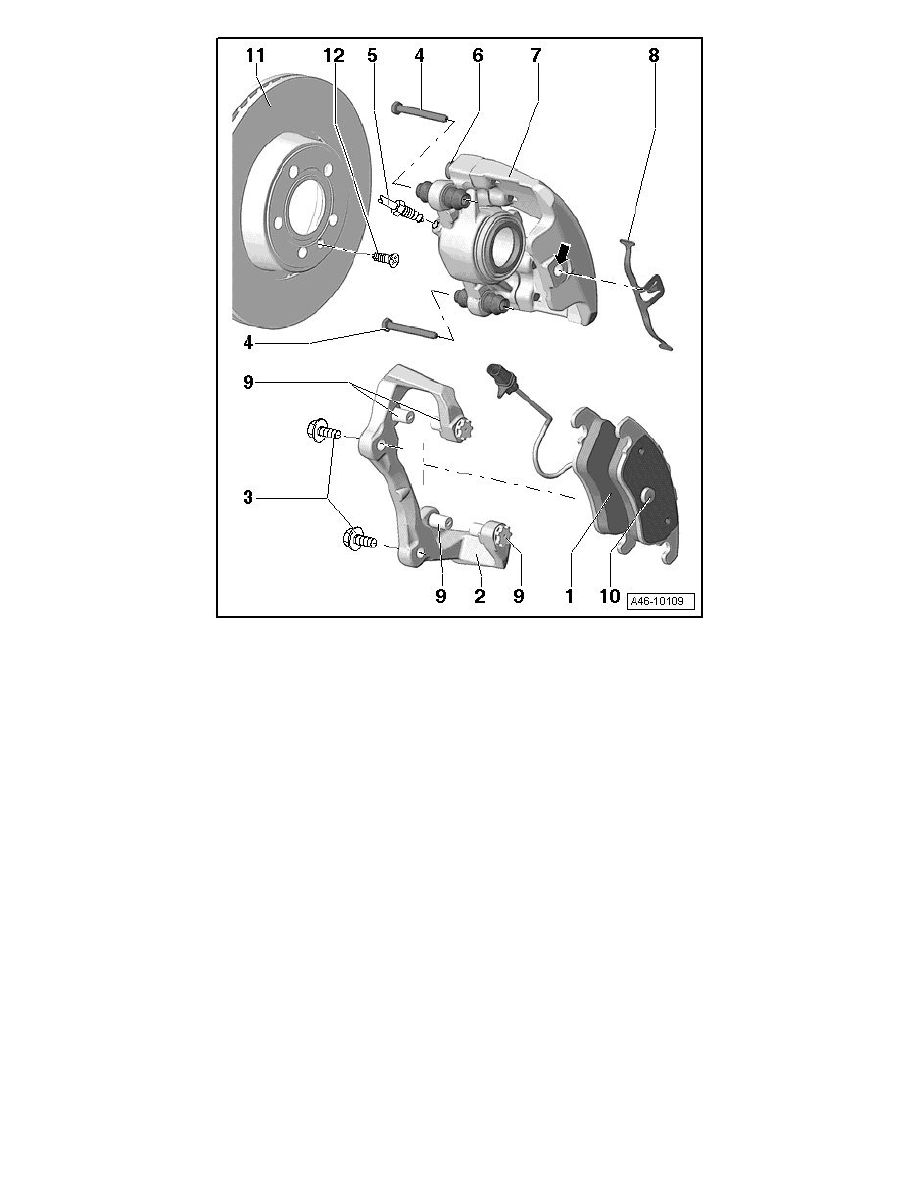 11 12 5 4 6 7 8

4

9

3

9 2 9 1 10

A46-10109