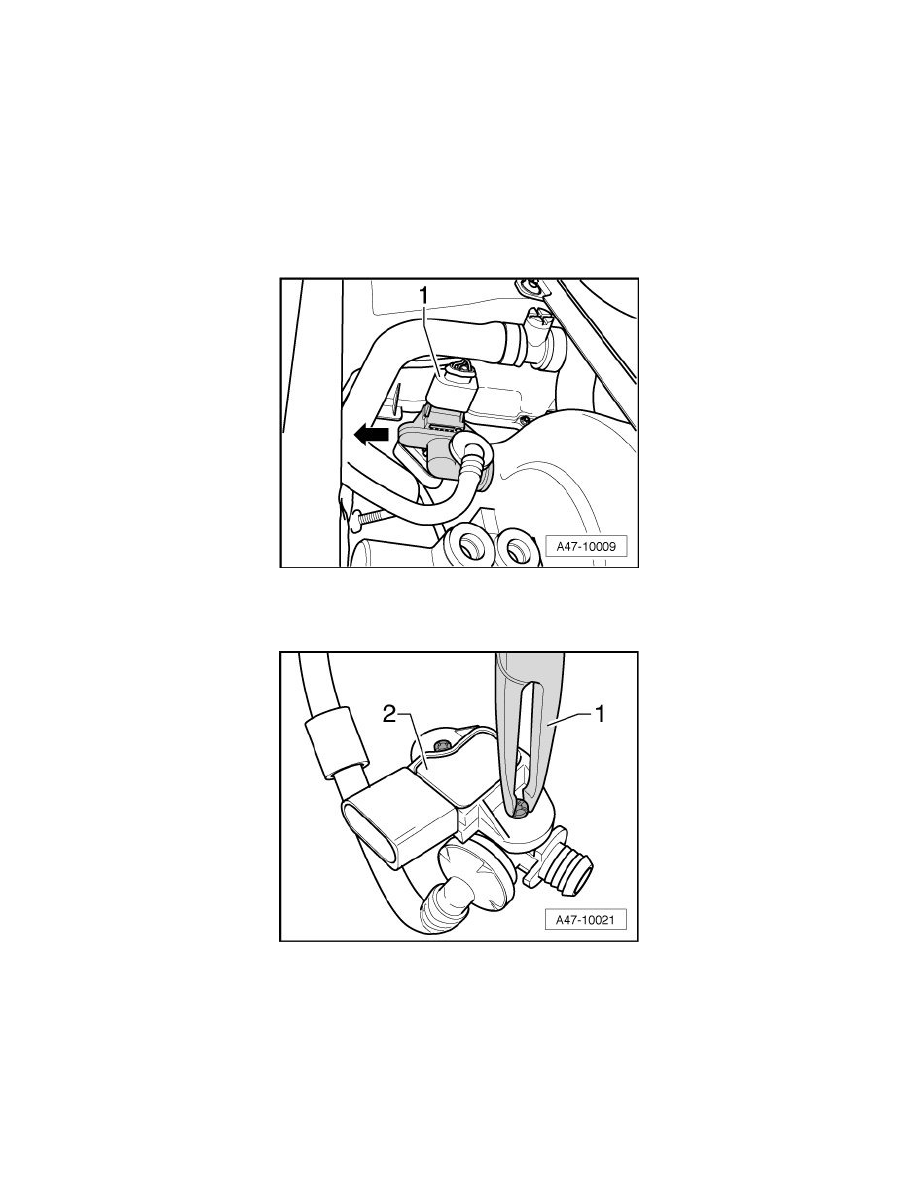 1

A47-10009

2

1

A47-10021