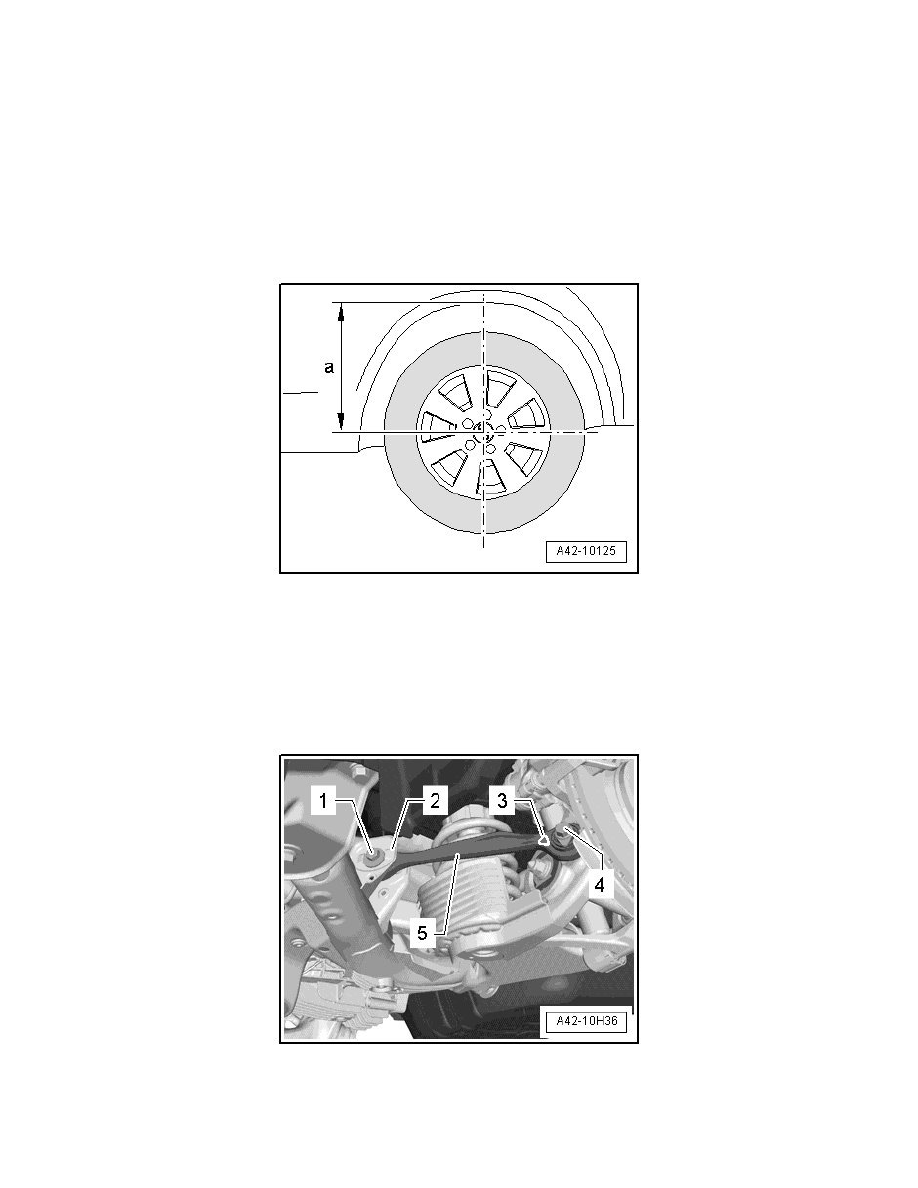 a

A42-10125

1
2
3
4
5

A42-10H36