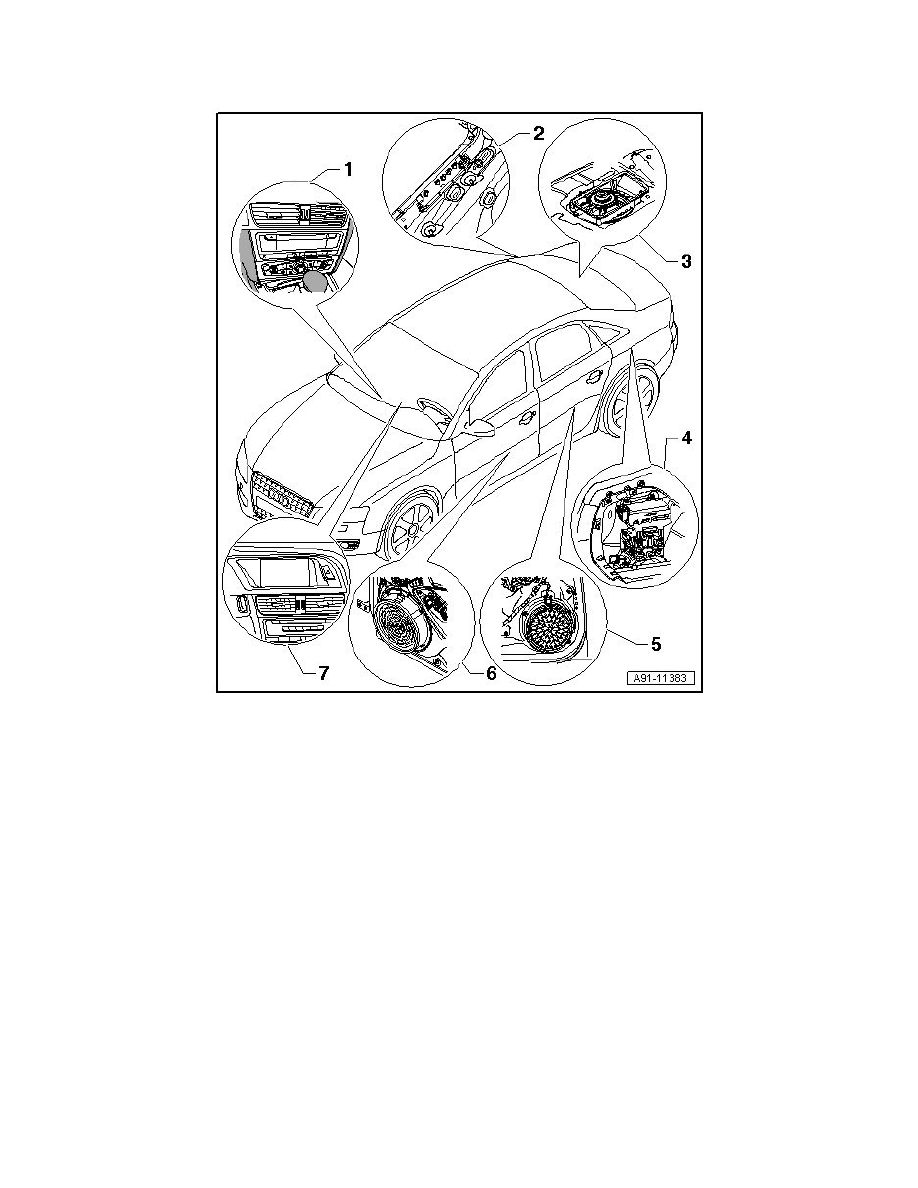 1

2

3

4

5

6

7

A91-11383