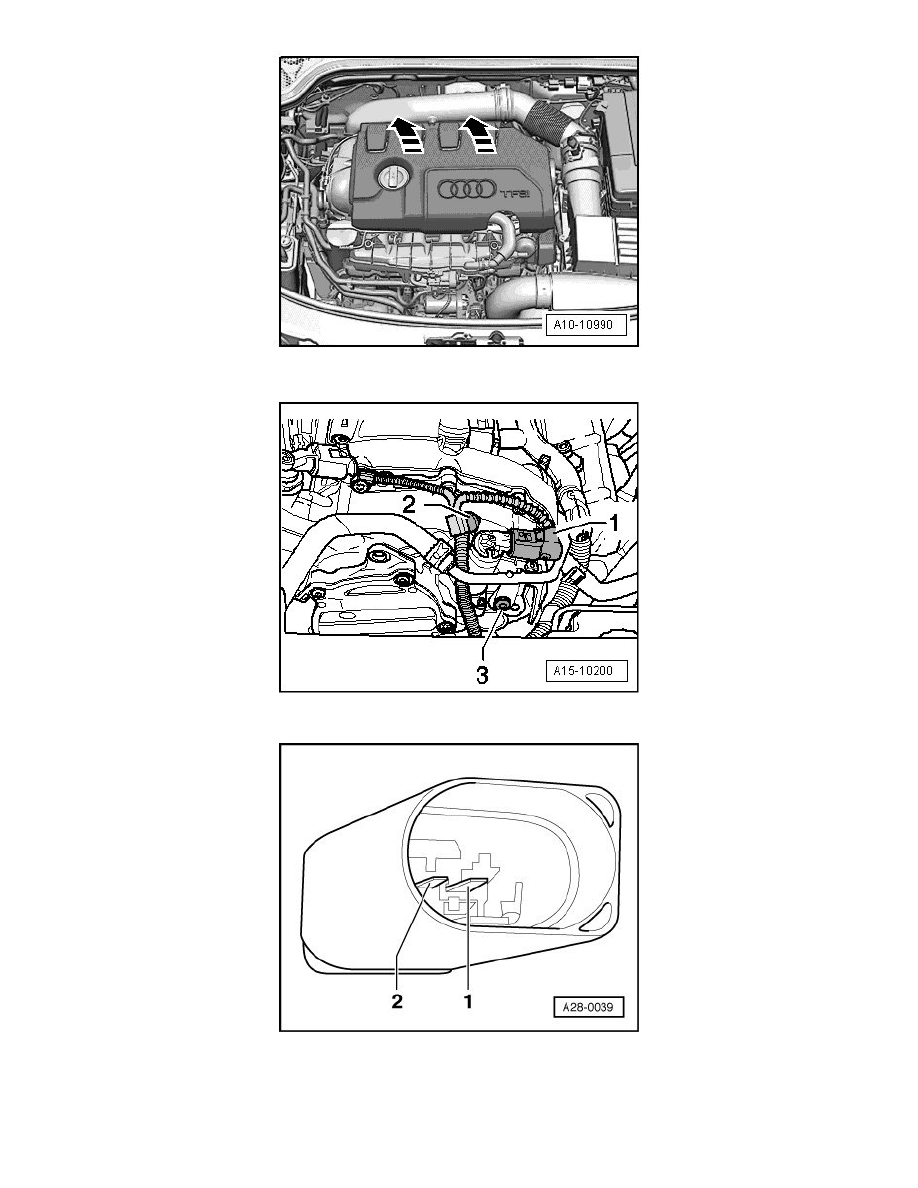 TFSI

A10-10990

2

1

3

A15-10200

2

1

A28-0039