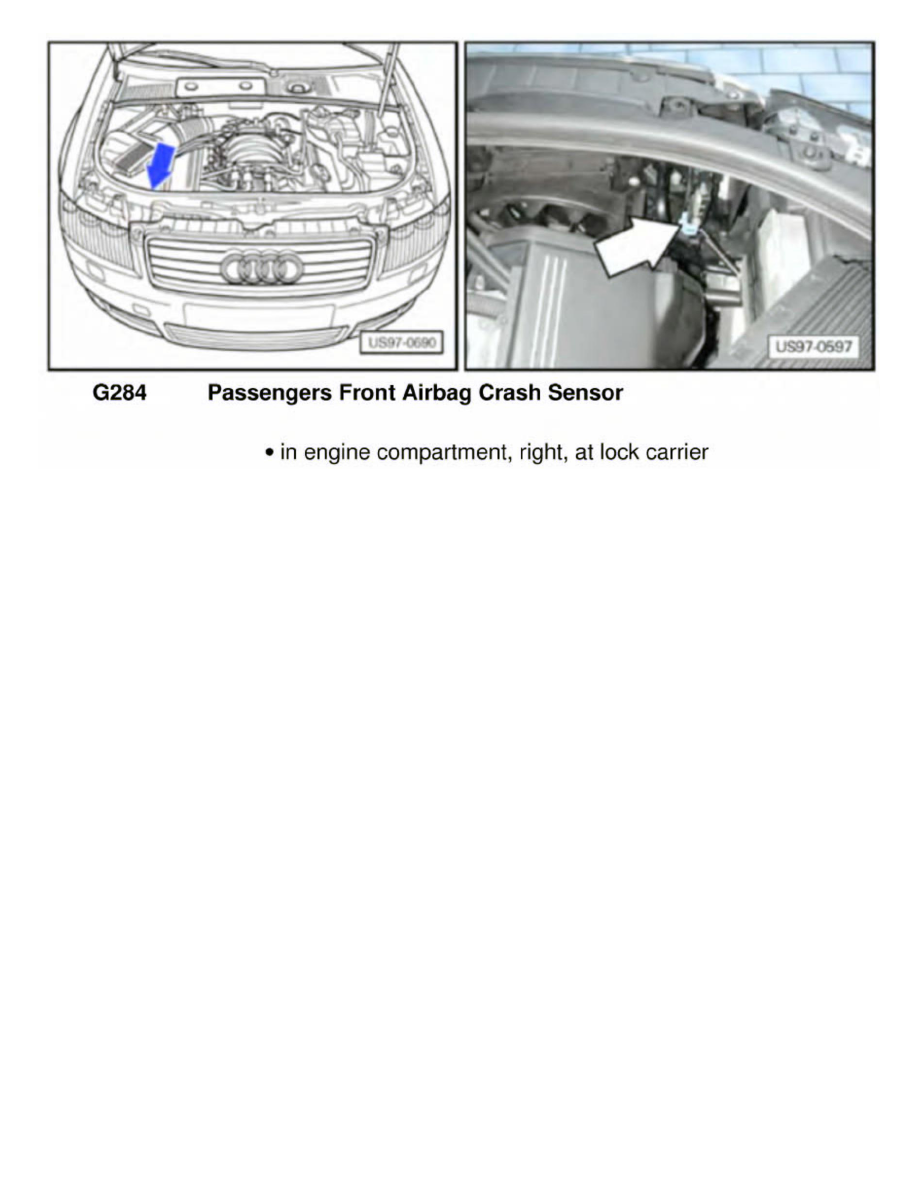 US97-0690

US97-0597

G284 Passengers Front Airbag Crash Sensor

• in engine compartment, right, at lock carrier