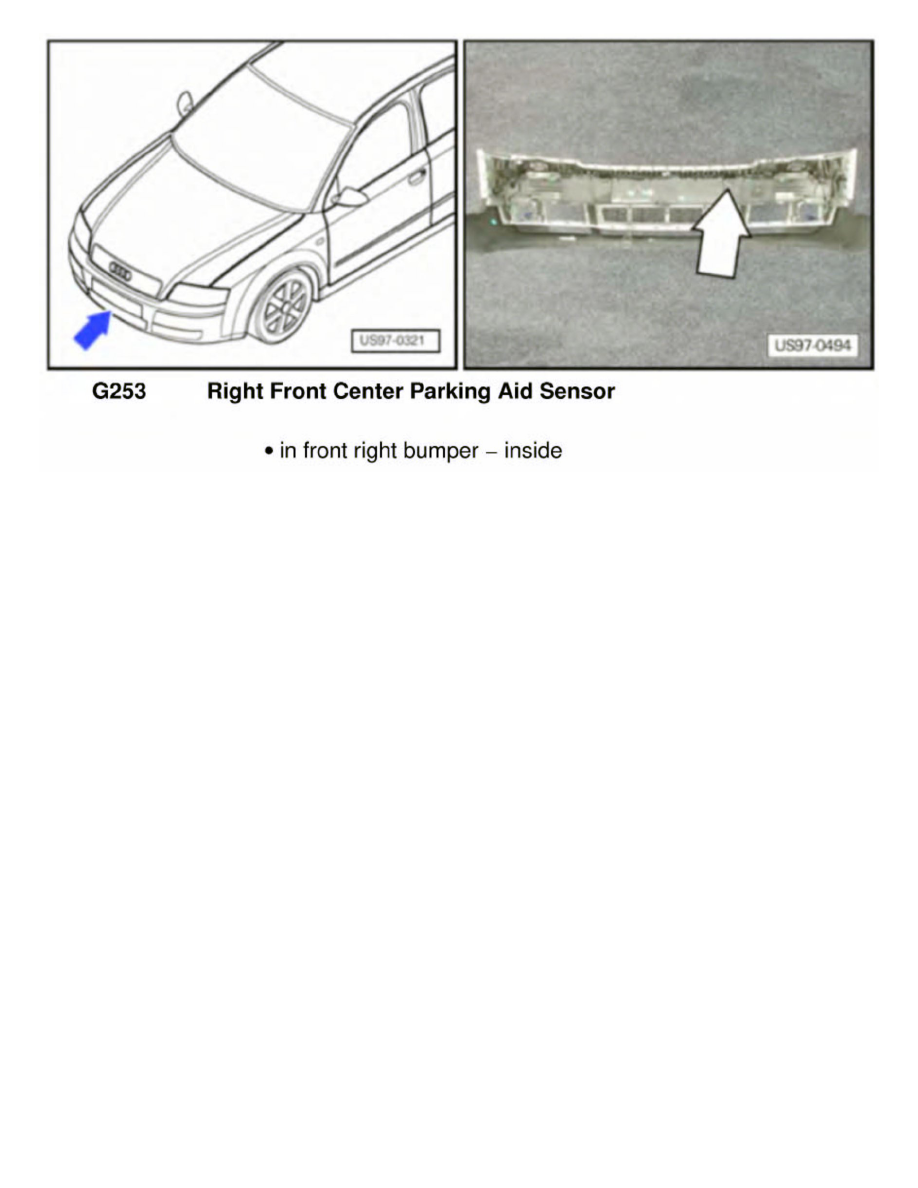 US97-0321

US97-0494

G253 Right Front Center Parking Aid Sensor

• in front right bumper – inside