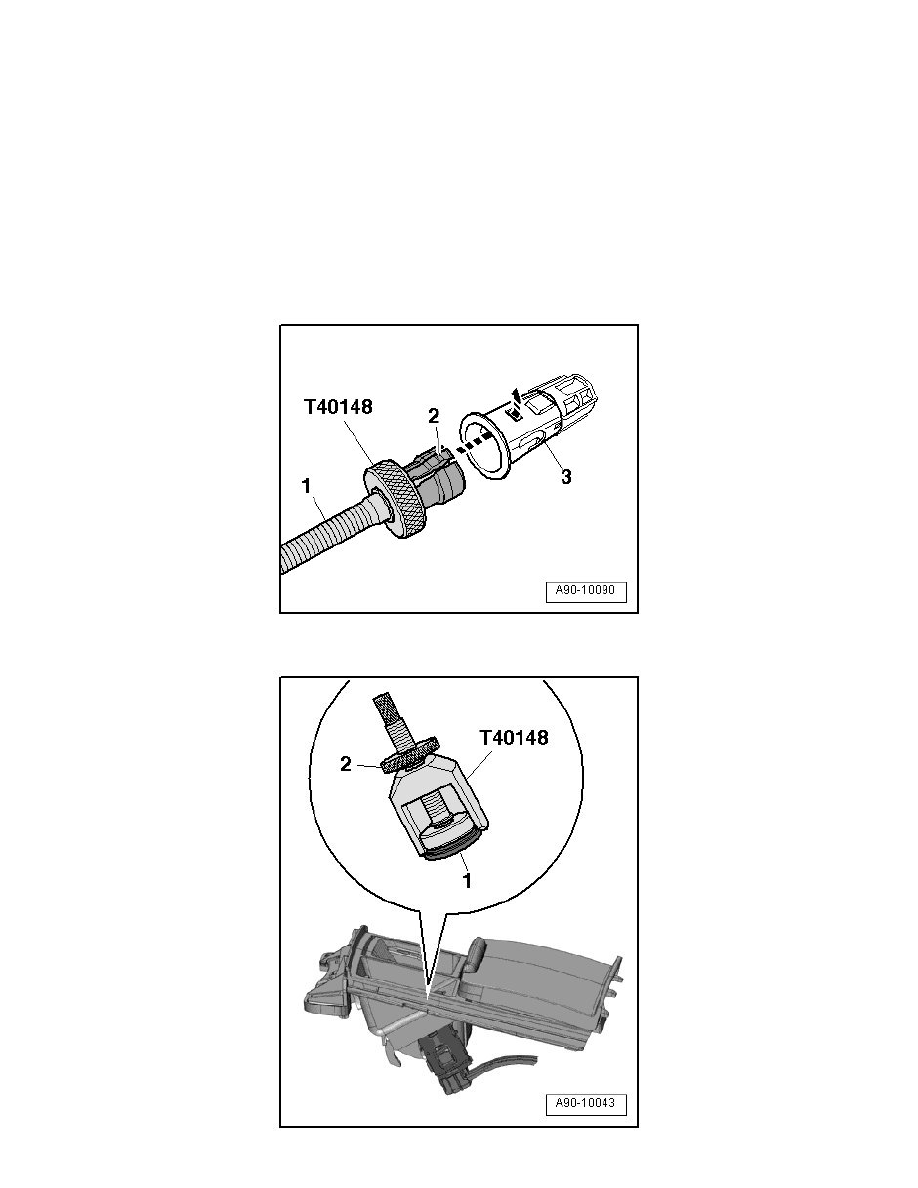 T40148
2
1
3
A90-10090

T40148
2
1
A90-10043