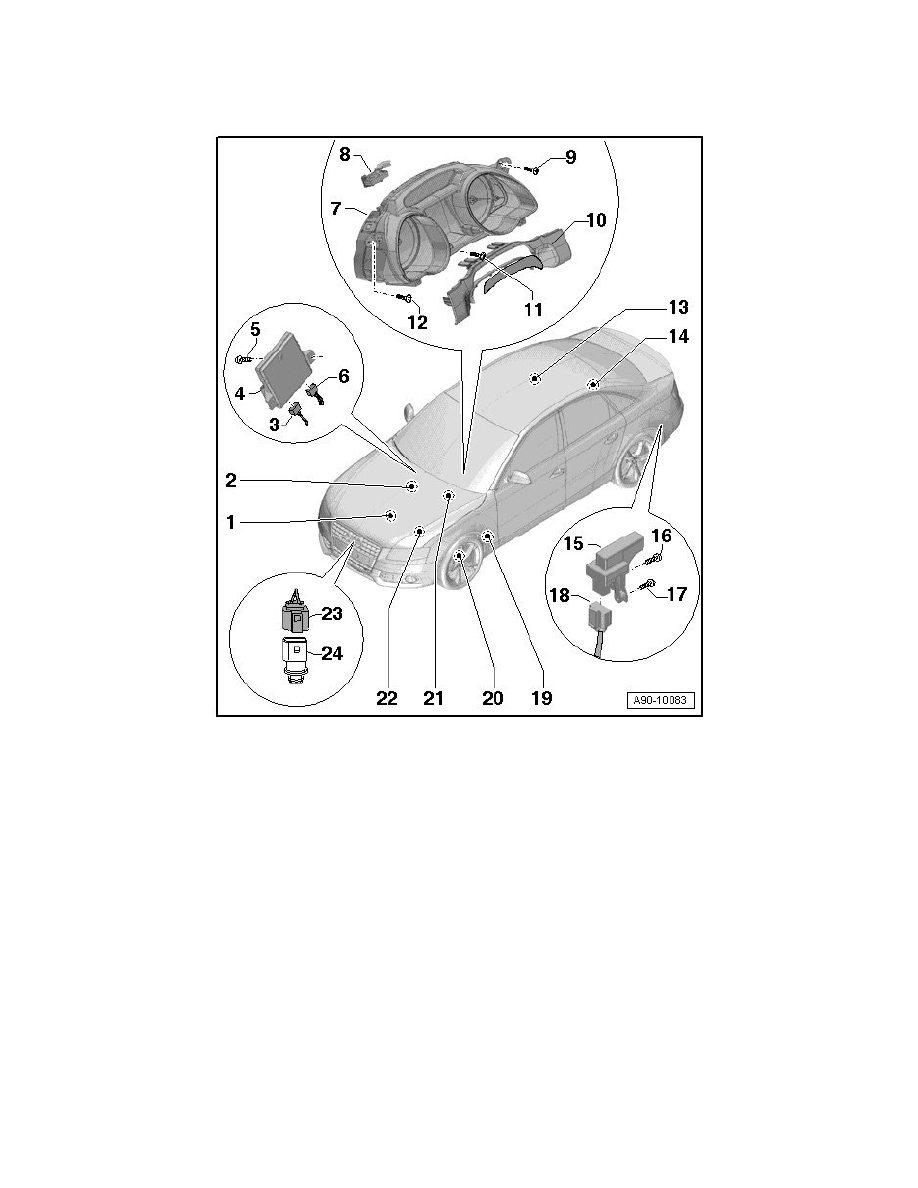 8
9
7
10
11
12
13
14
5
6
4
3
2
1
15
16
17
18
23
24
22
21
20
19
A90-10083