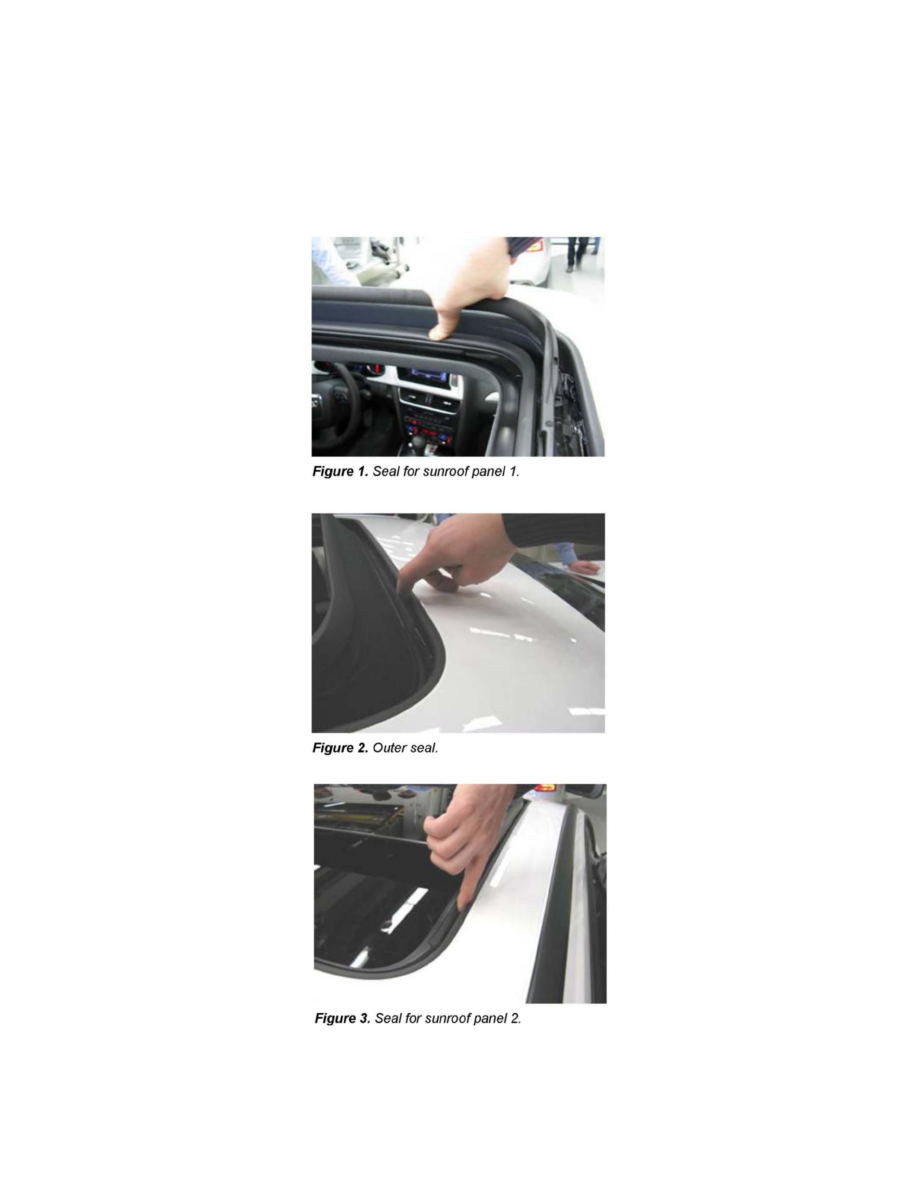 Figure 1. Seal for sunroof panel 1.

Figure 2. Outer seal.

Figure 3. Seal for sunroof panel 2.