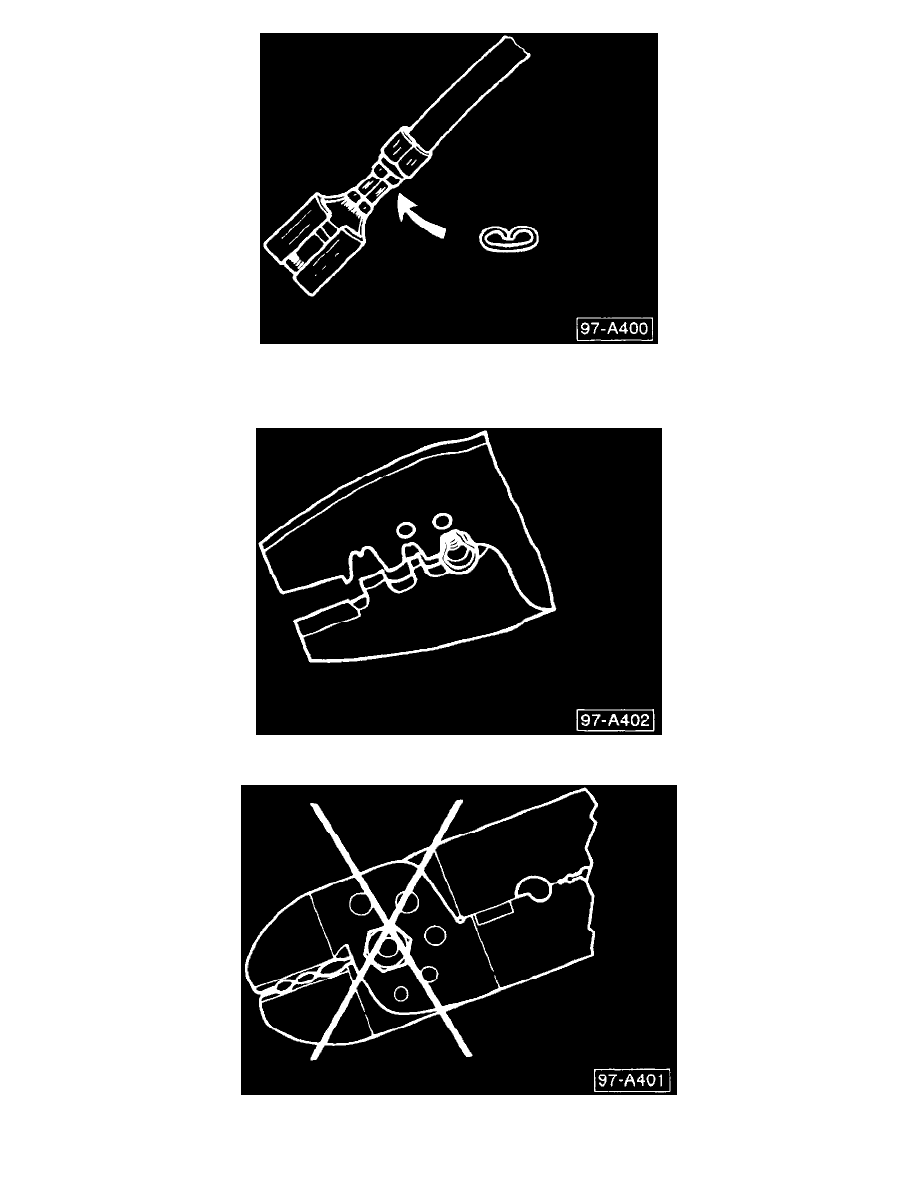 97-A400

97-A402

97-A401