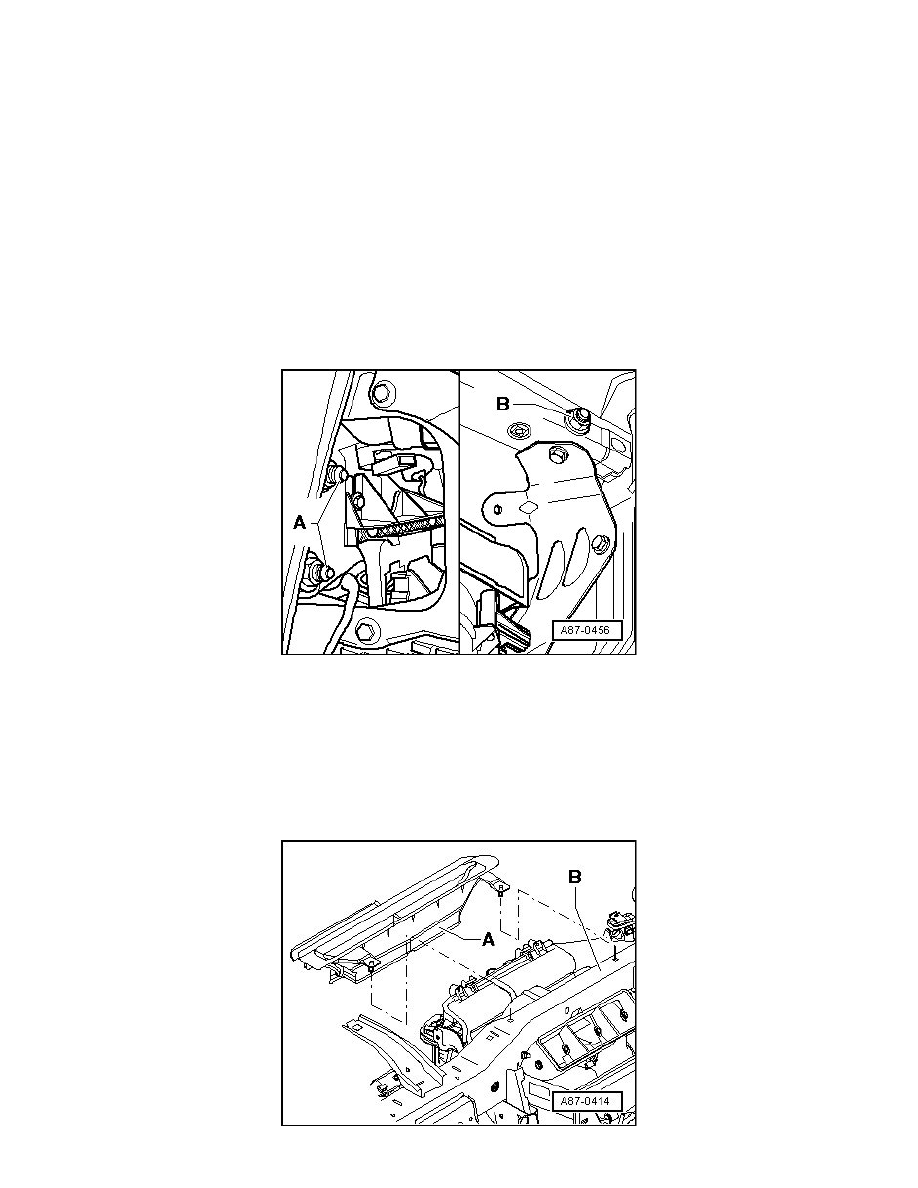 B

A

A87-0456

B

A

A87-0414