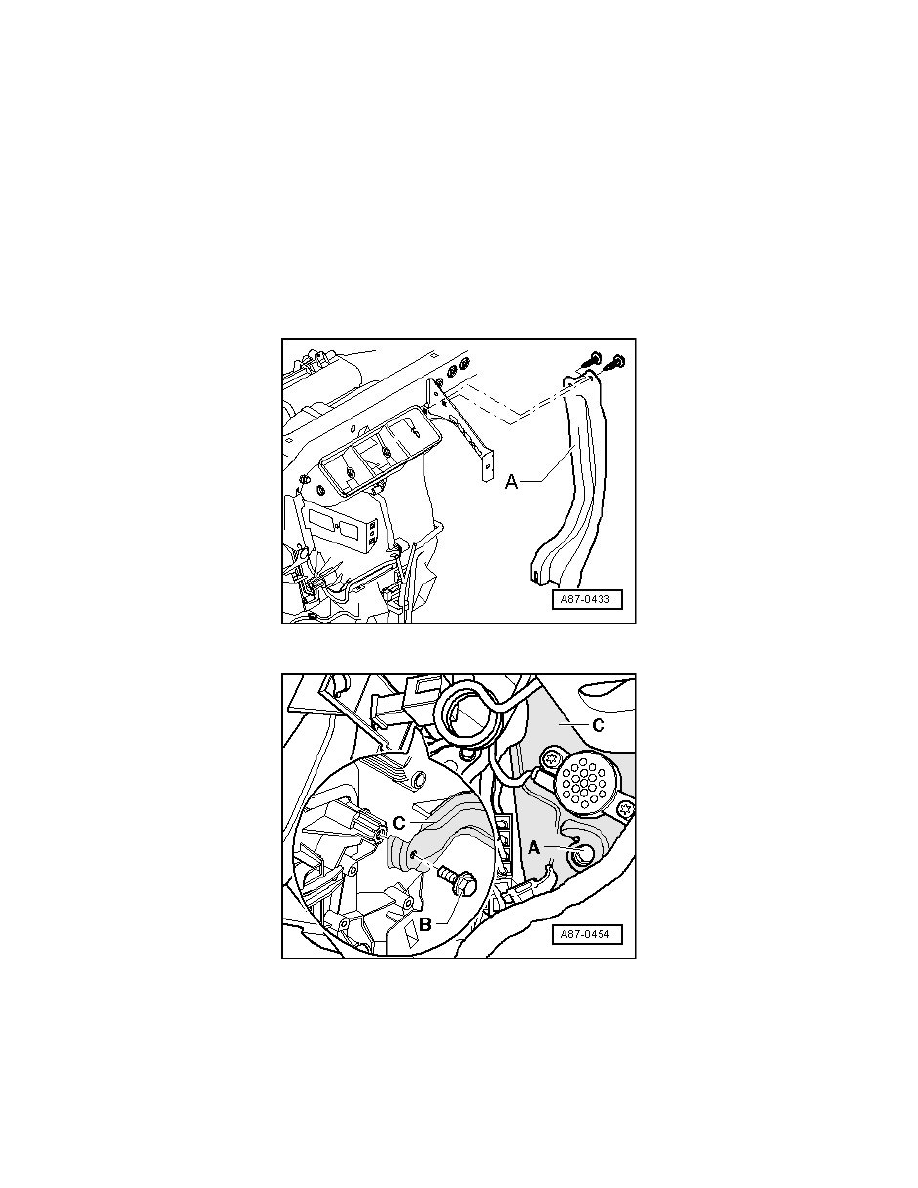 A

A87-0433

C

C

A

B

A87-0454