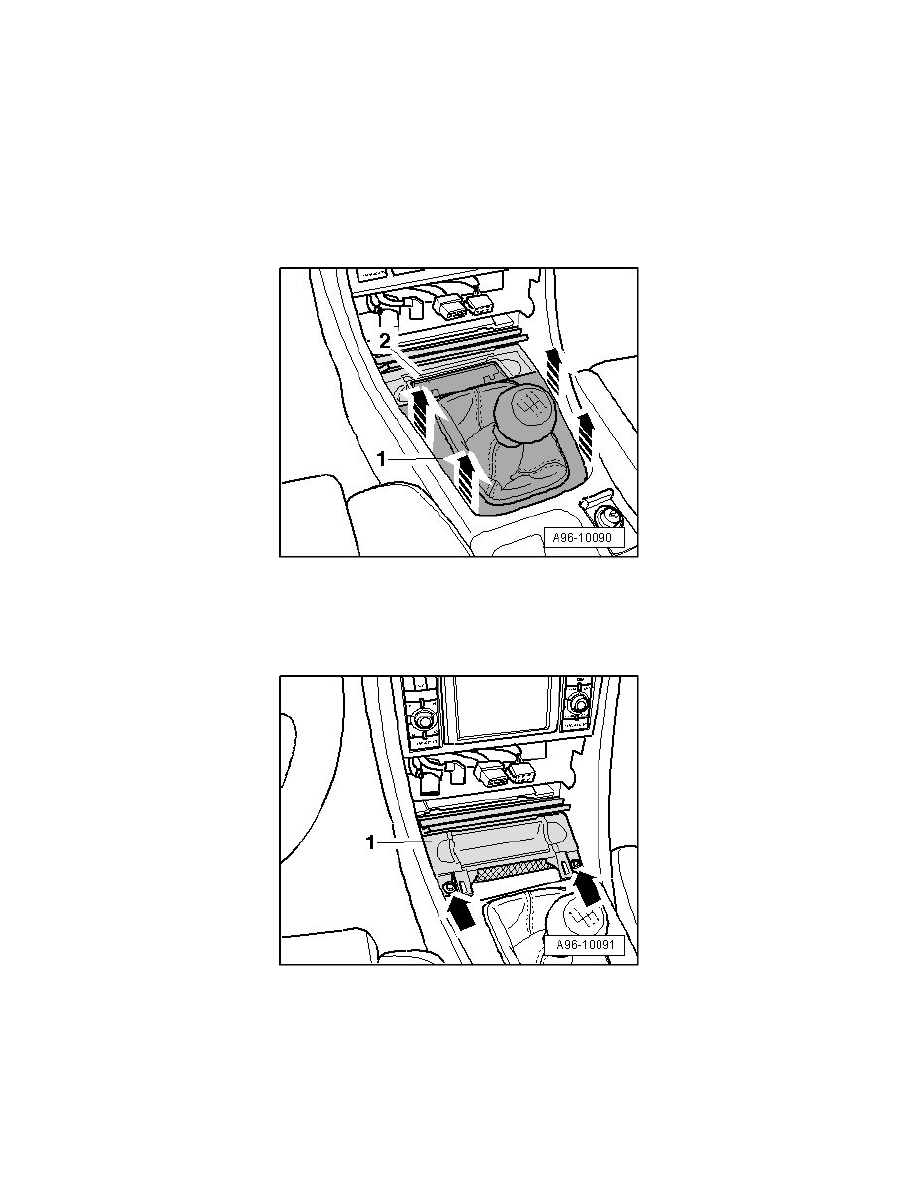 2

1

A96-10090

1

A96-10091