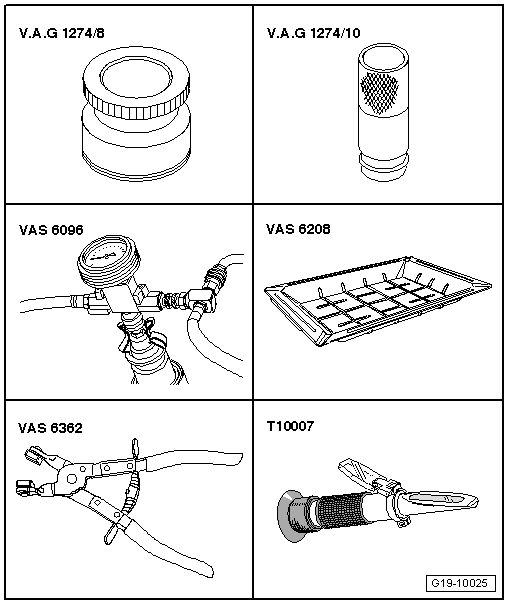 V.A.G 1274/8

V.A.G 1274/10

VAS 6096

VAS 6208

VAS 6362

T10007

G19-10025