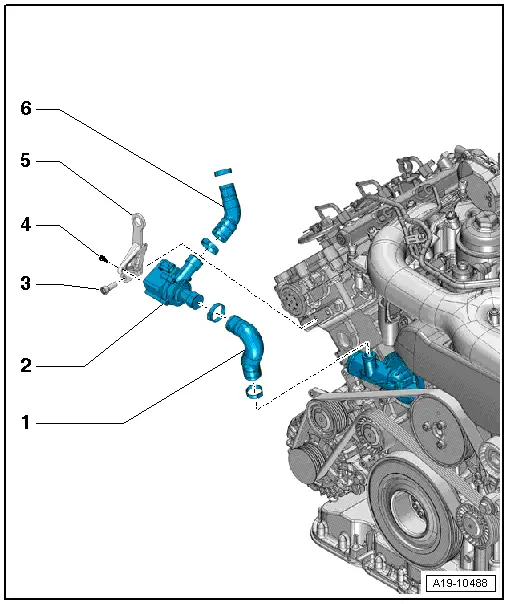 6

5

4

3

2

1

A19-10488