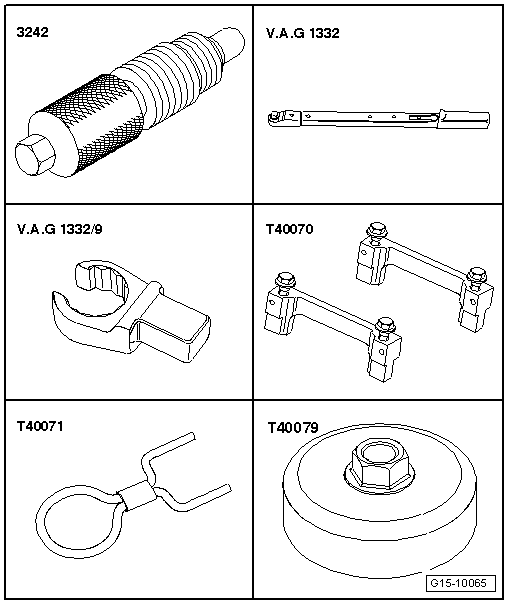 3242

V.A.G 1332

V.A.G 1332/9

T40070

T40071

T40079

G15-10065