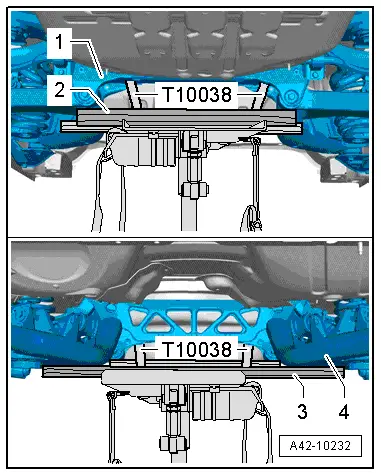 1
2
T10038
T10038
3
4
A42-10232