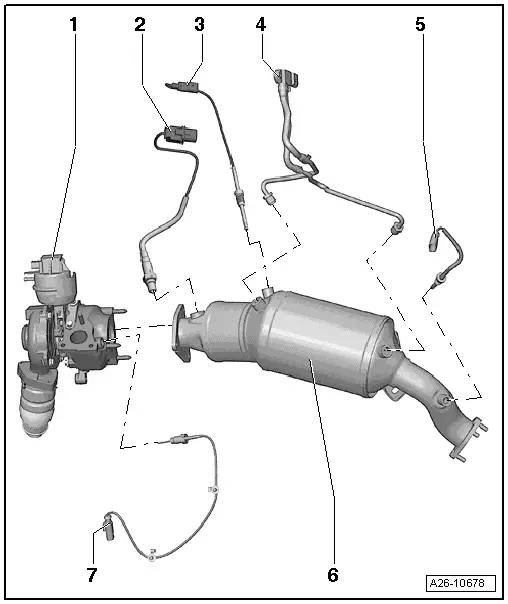 1
2
3
4
5
7
6
A26-10678