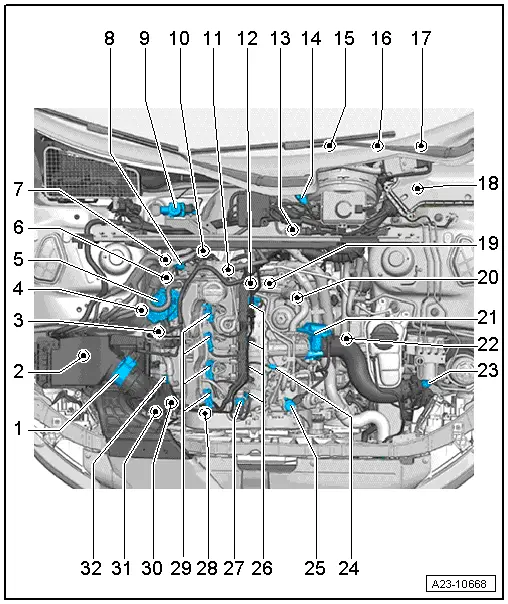 8 9 10 11 12 13 14 15 16 17

7
6
5
4
3
2
1

18
19
20
21
22
23

32 31 30 29 28 27 26 25 24

A23-10668