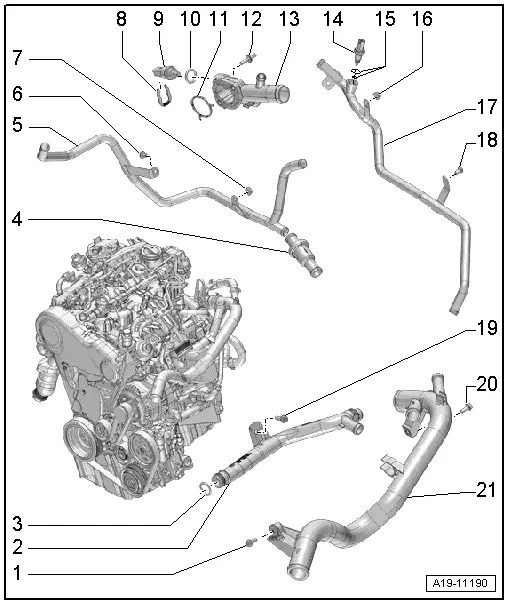 8 9 10 11 12 13 14 15 16
7
6
5
17
18
4
19
20
21
3
2
1
A19-11190