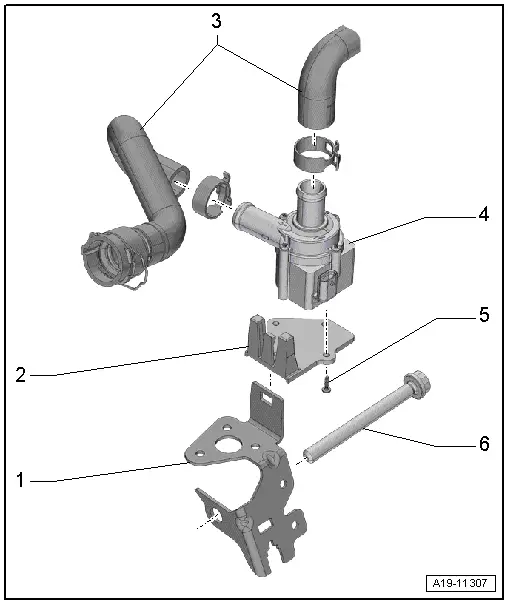 3
4
5
2
6
1
A19-11307