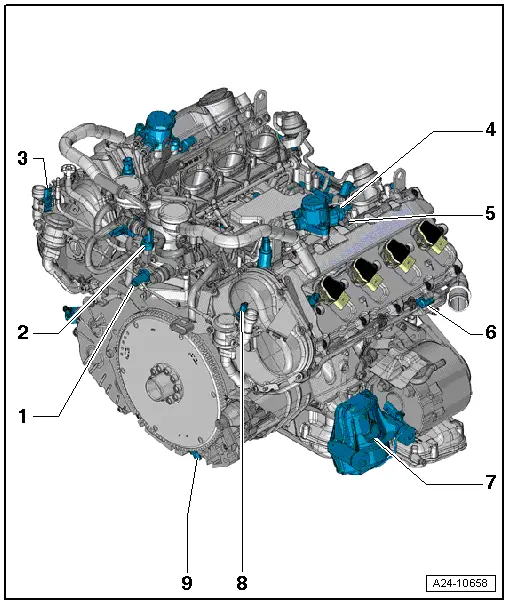 3
4
5
2
6
1
7
9
8
A24-10658