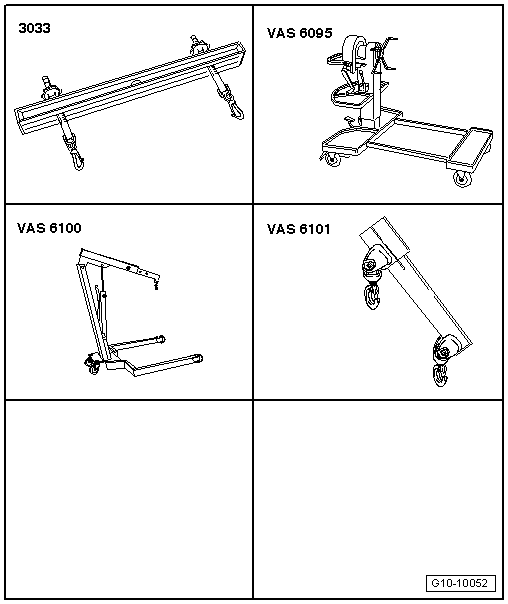 3033

VAS 6095

VAS 6100

VAS 6101

G10-10052