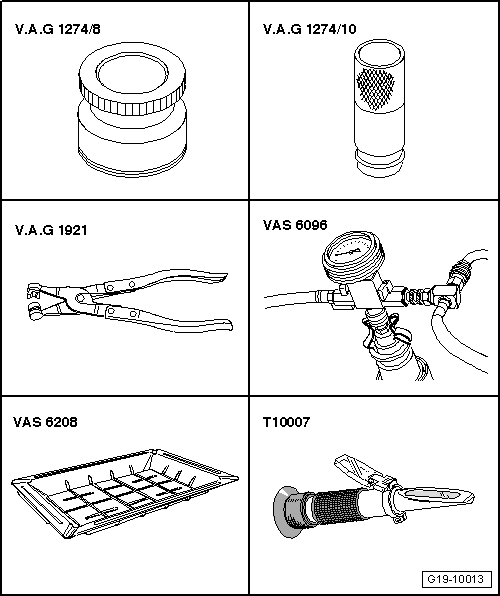 V.A.G 1274/8

V.A.G 1274/10

V.A.G 1921

VAS 6096

VAS 6208

T10007

G19-10013