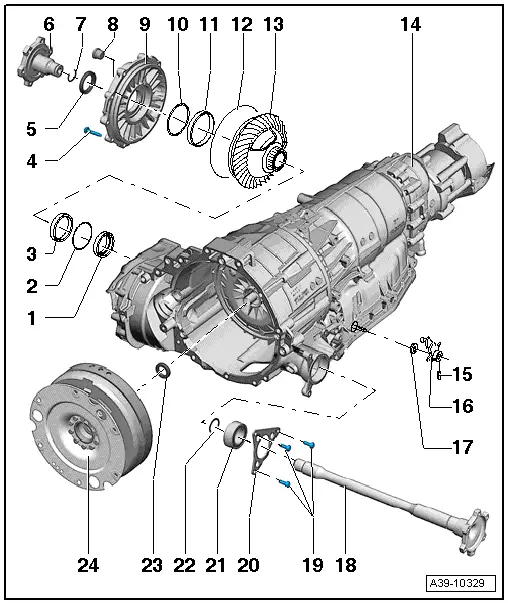 6 7 8 9 10 11 12 13 14

5

4

3

2

1

15

16

17

24 23 22 21 20 19 18

A39-10329