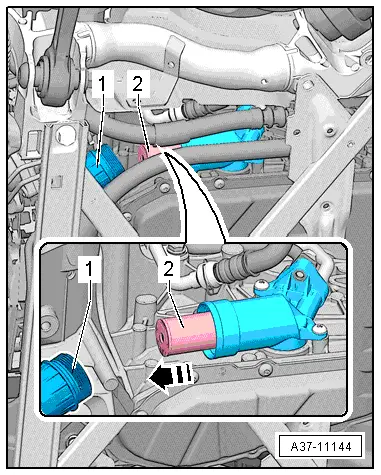 1
2
1
2
A37-11144