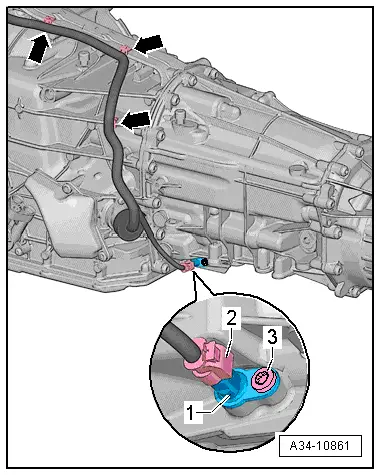 2
3
1
A34-10861