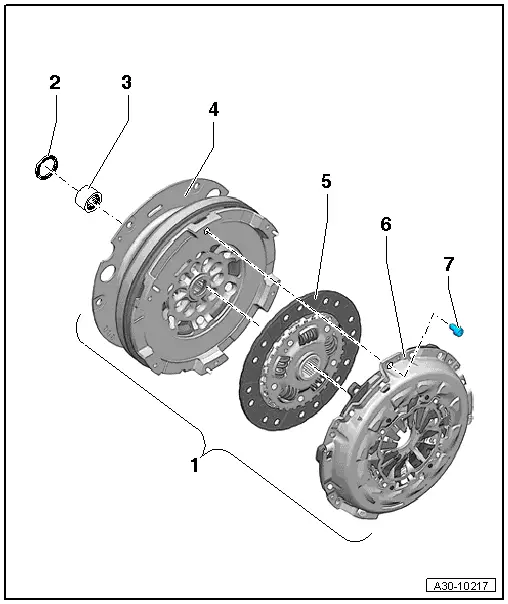 2
3
4
5
6
7
1
A30-10217