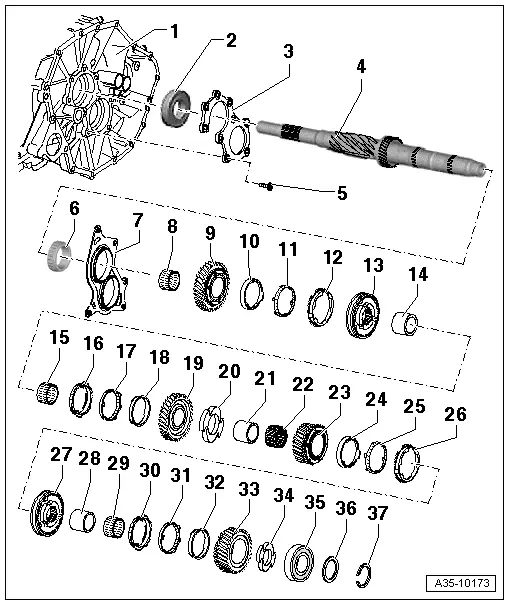 1
2
3
4
5
6
7
8
9
10
11
12
13
14
15
16
17
18
19
20
21
22
23
24
25
26
27
28
29
30
31
32
33
34
35
36
37
A35-10173