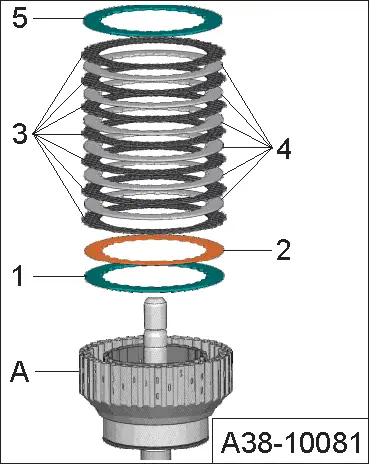 5

3

4

2

1

A

A38-10081