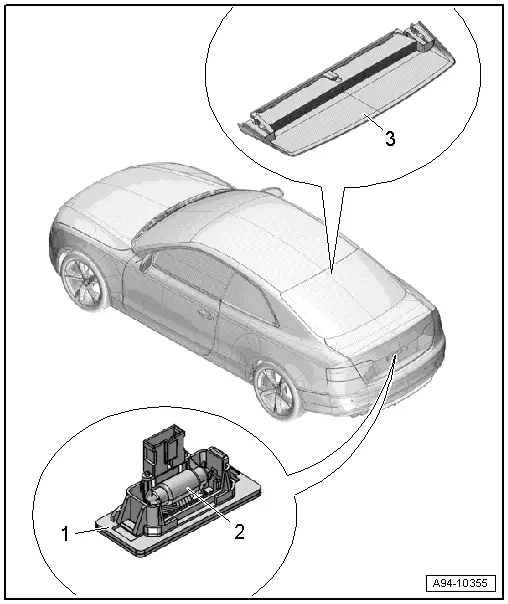 3

1

2

A94-10355