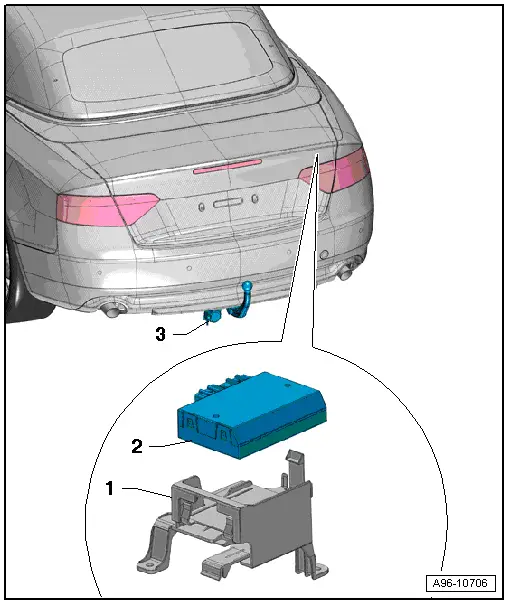 3

2

1

A96-10706