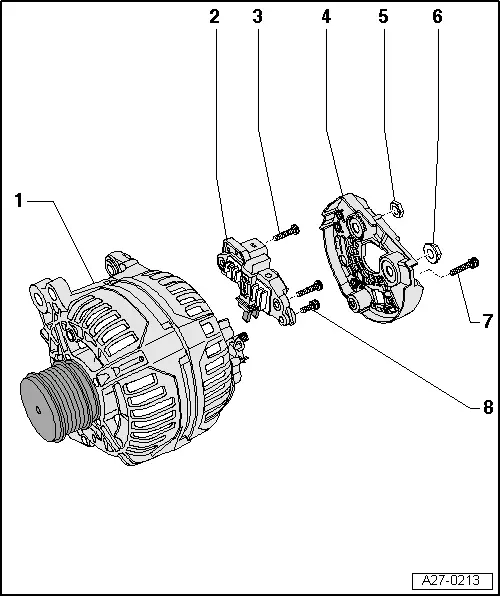 2
3
4
5
6
1
7
8
A27-0213