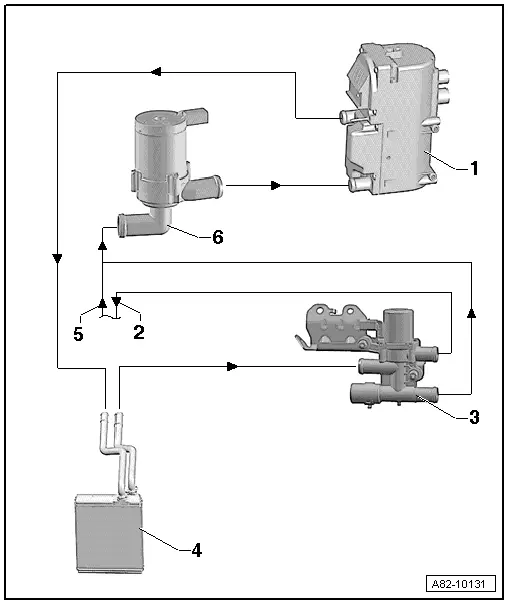 1
6
5
2
3
4
A82-10131