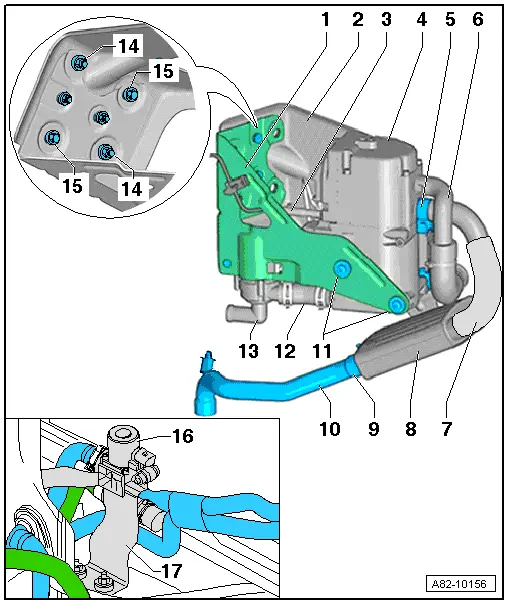 1
2
3
4
5
6
14
15
15
14
13
12
11
10
9
8
7
16
17
A82-10156