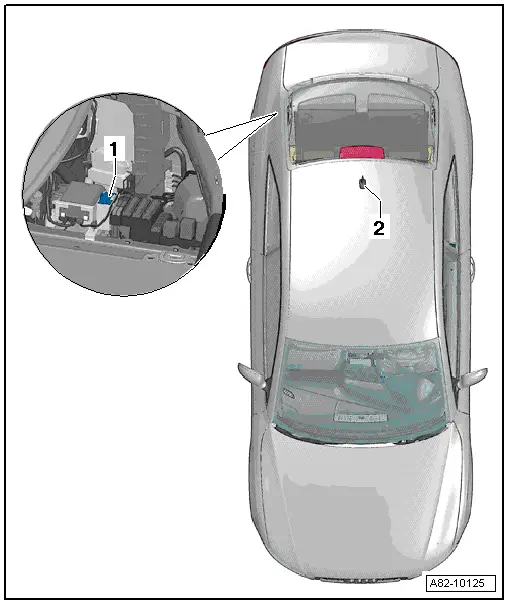 1
2
A82-10125