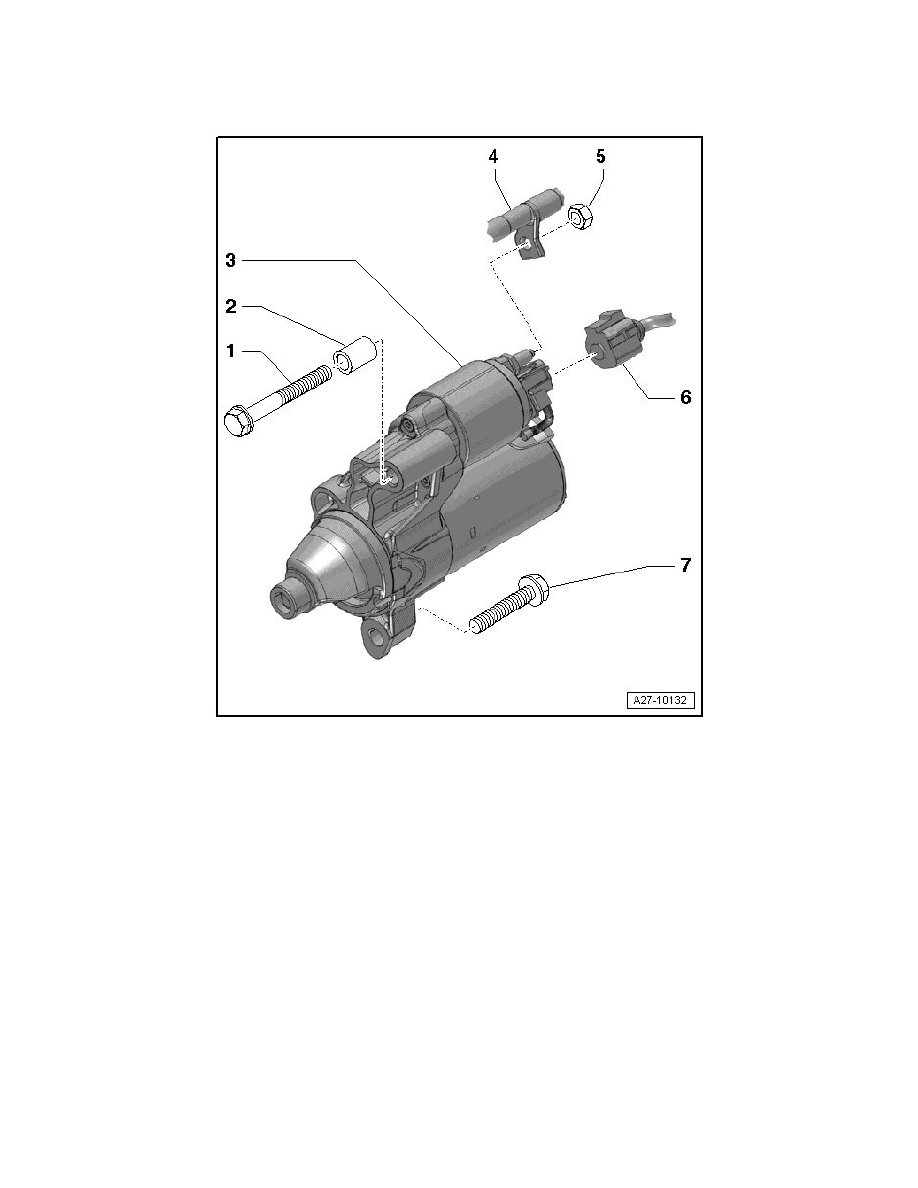 4
5
3
2
1
6
7
A27-10132