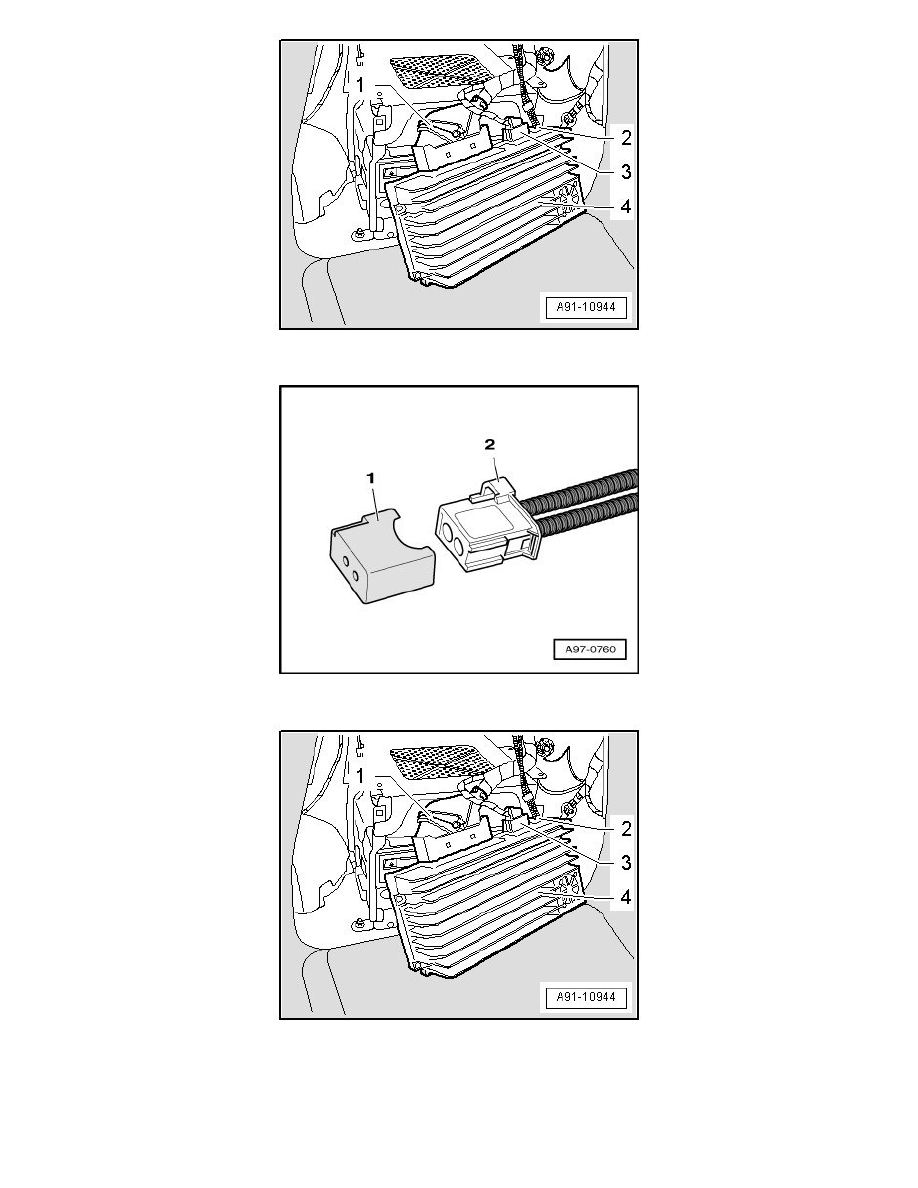 1
2
3
4
A91-10944

1
2
A97-0760

1
2
3
4
A91-10944