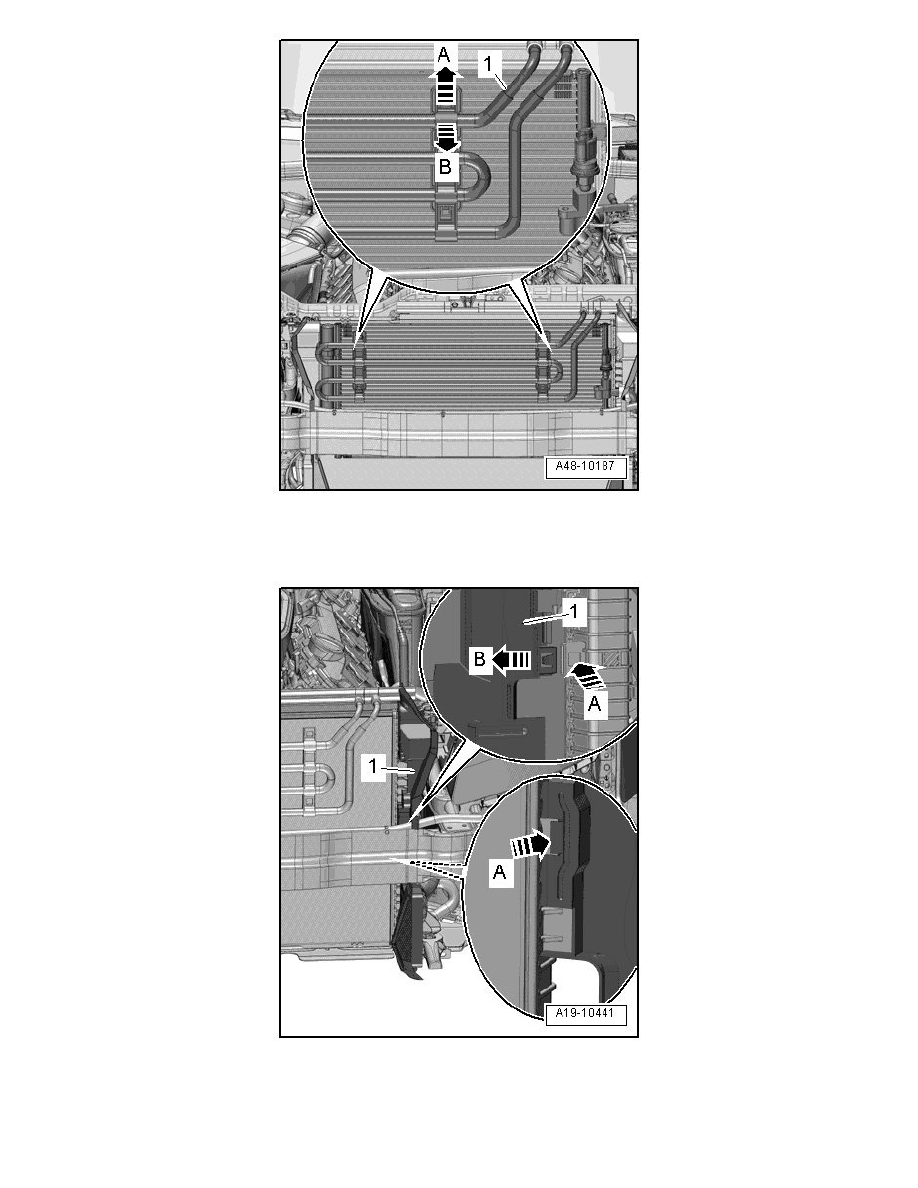 A
1
B
A48-10187

1
B
A
1
A
A19-10441