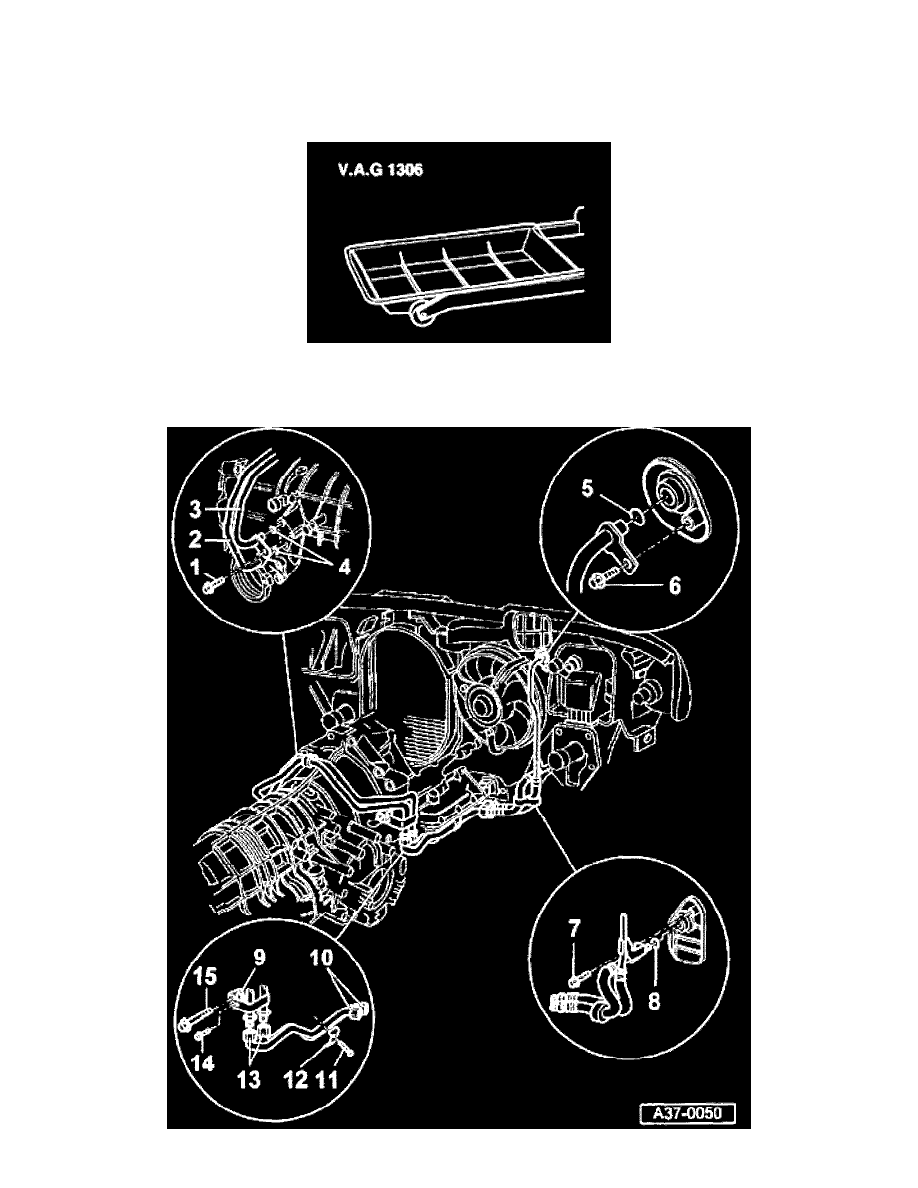 V.A.G 1306

3
2
1
4
5
6
7
8
9
10
15
14
13
12
11
A37-0050