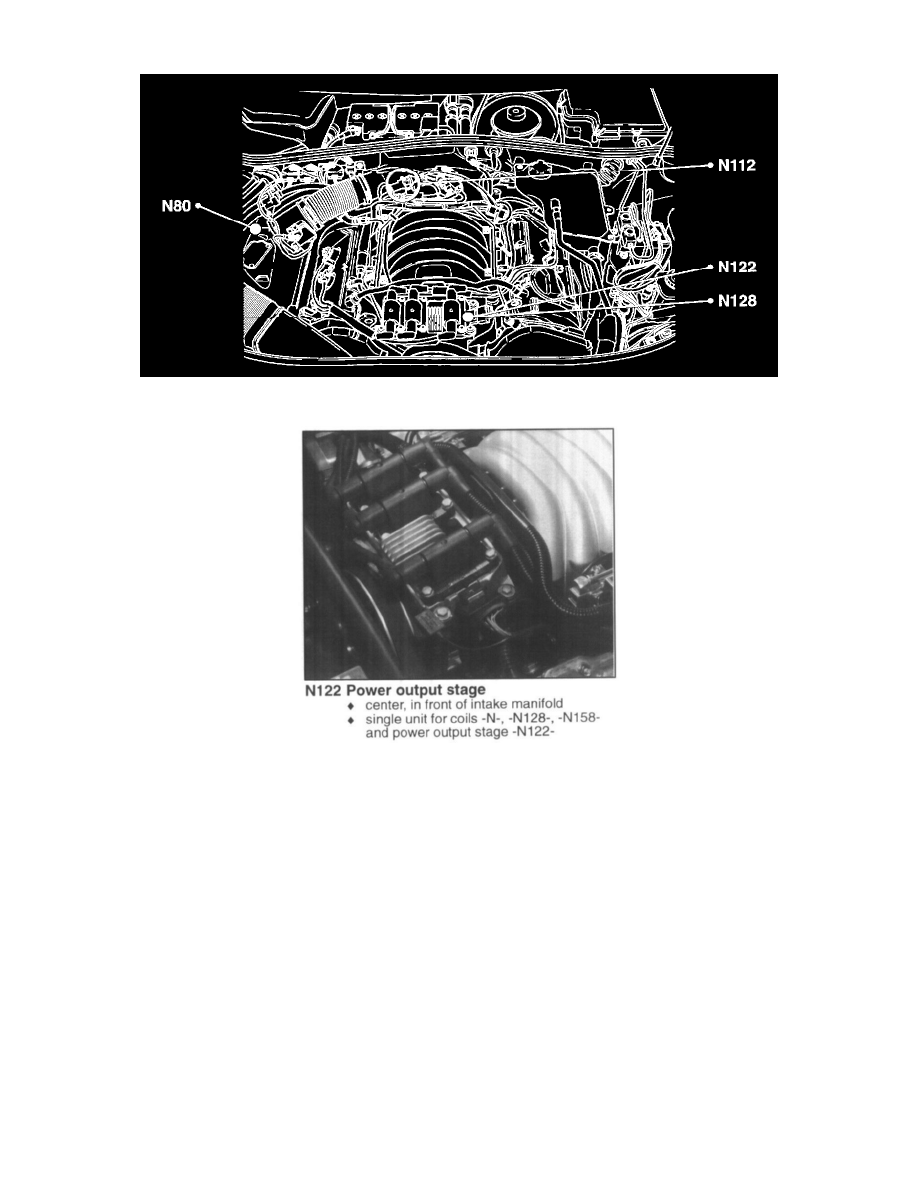 N80
N112
N122
N128

N122 Power output stage
♦ center, in front of intake manifold
♦ single unit for coils -N-, -N128-, -N158- and power output stage -N122-