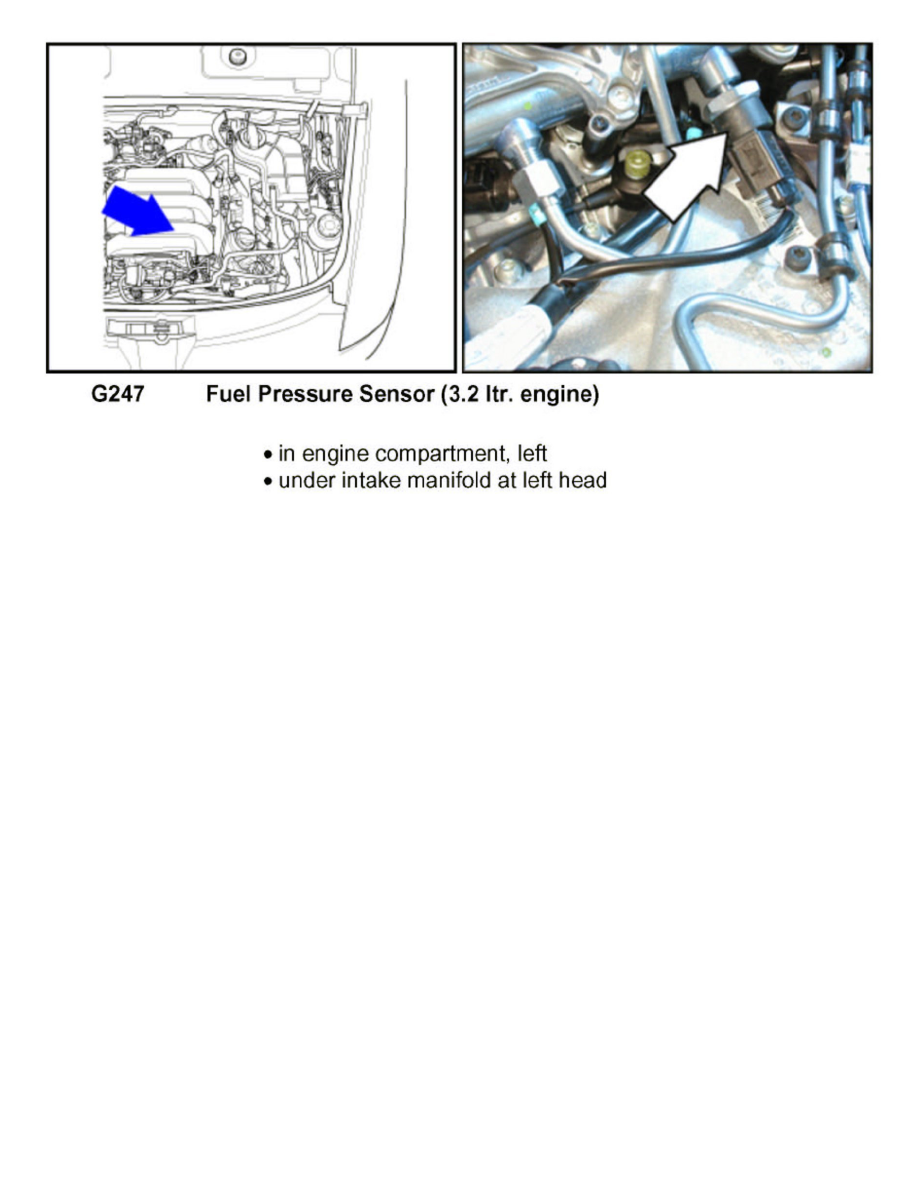 G247 Fuel Pressure Sensor (3.2 ltr. engine)

• in engine compartment, left
• under intake manifold at left head