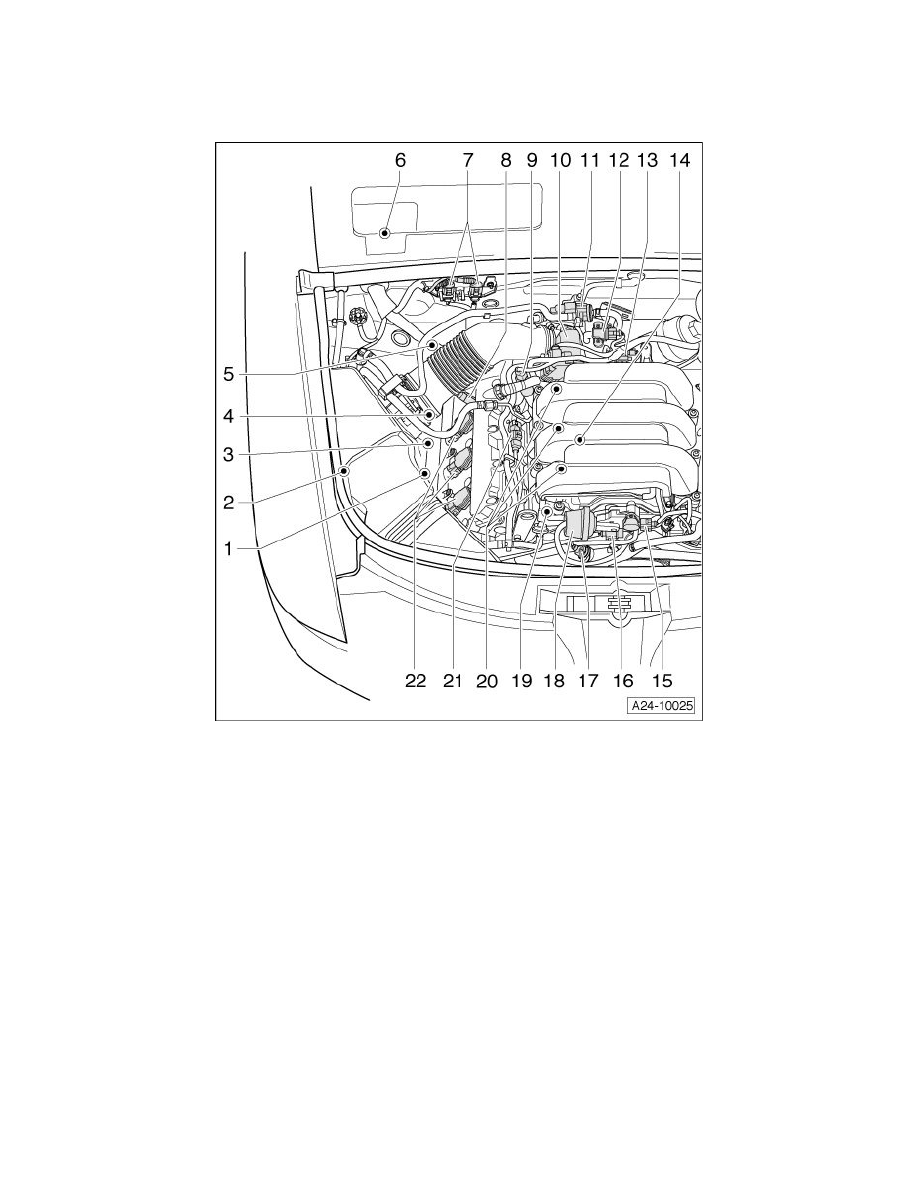 6 7 8 9 10 11 12 13 14

5

4

3

2

1

22 21 20 19 18 17 16 15

A24-10025