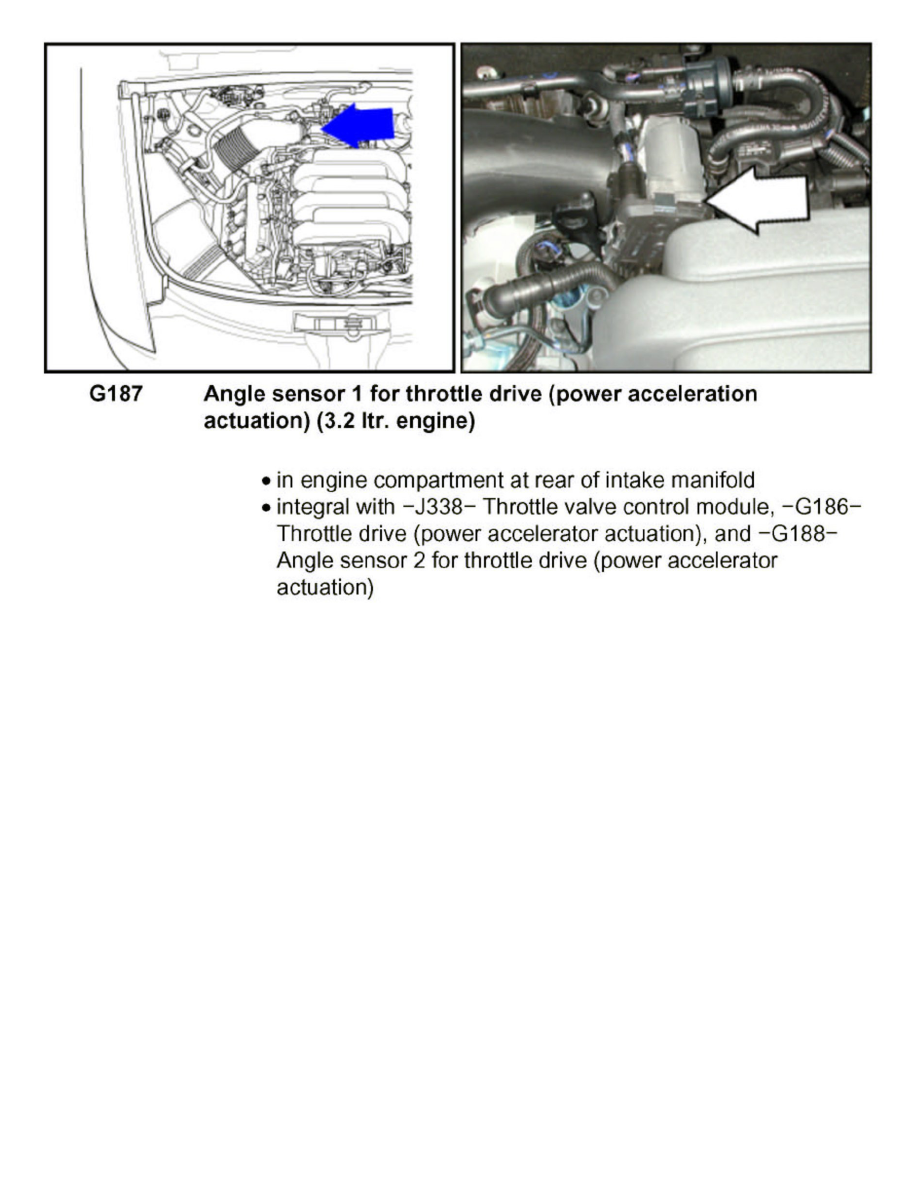 G187 Angle sensor 1 for throttle drive (power acceleration actuation) (3.2 ltr. engine)

• in engine compartment at rear of intake manifold
• integral with −J338− Throttle valve control module, −G186− Throttle drive (power accelerator actuation), and −G188− Angle sensor 2 for throttle drive (power accelerator actuation)