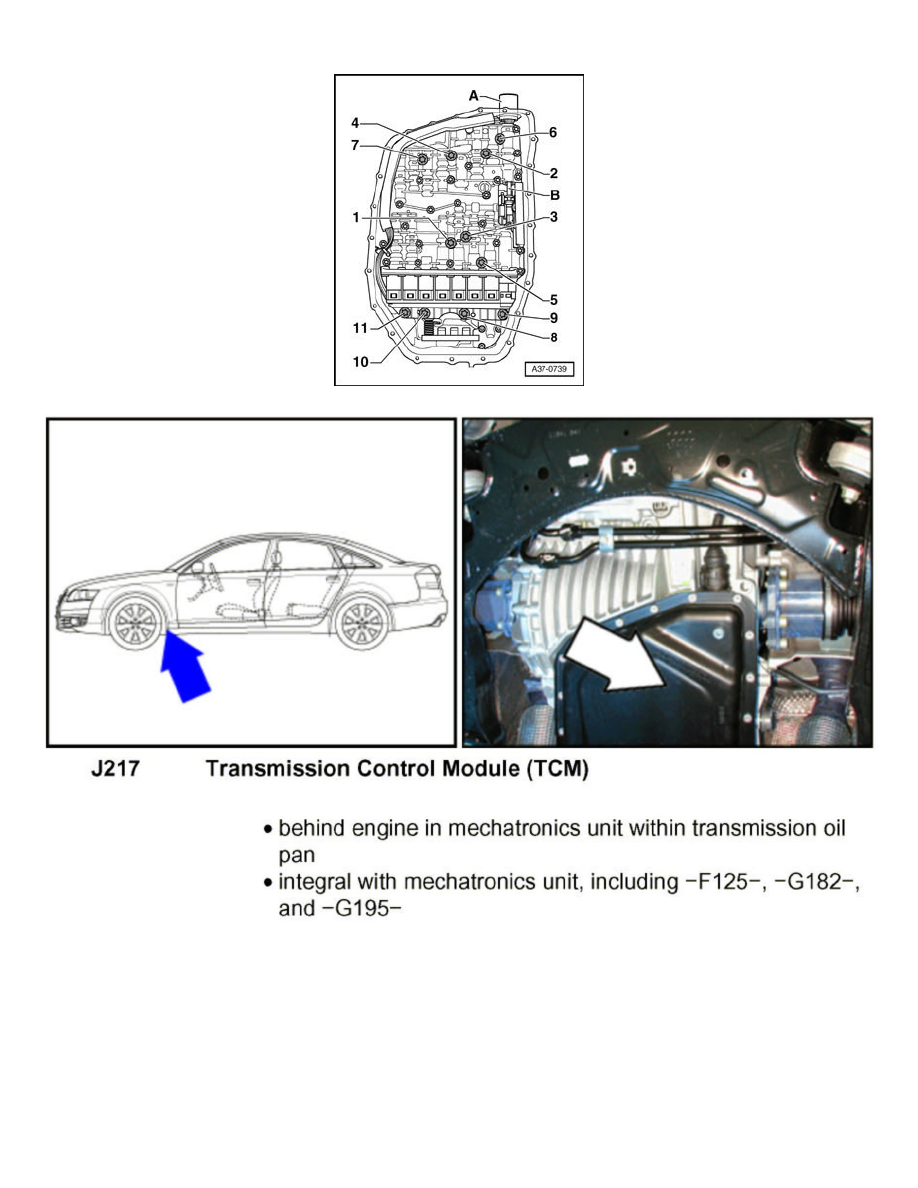 A
4
6
7
2
B
1
3
5
11
9
8
10
A37-0739

J217 Transmission Control Module (TCM)

• behind engine in mechatronics unit within transmission oil pan
• integral with mechatronics unit, including -F125-, -G182-, and -G195-