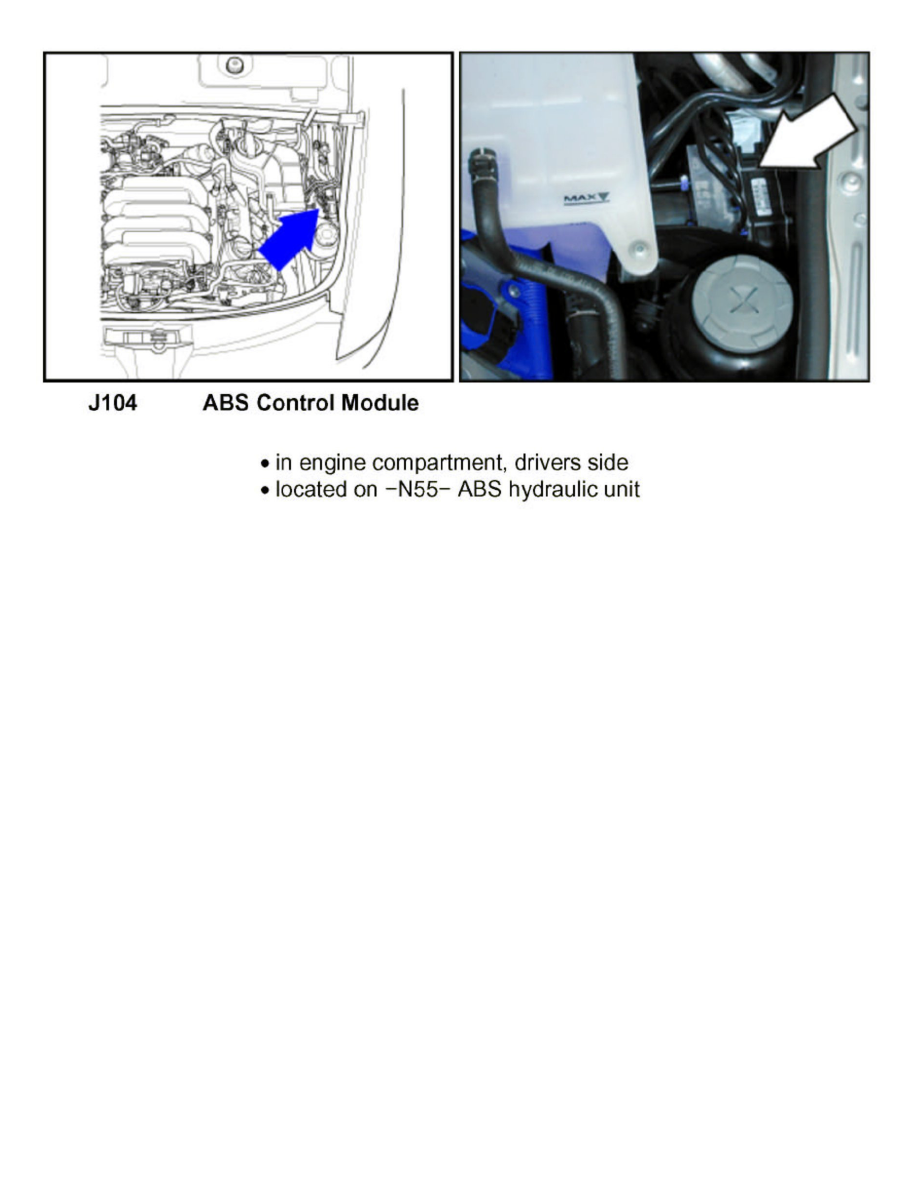 MAX

J104 ABS Control Module

• in engine compartment, drivers side
• located on −N55− ABS hydraulic unit