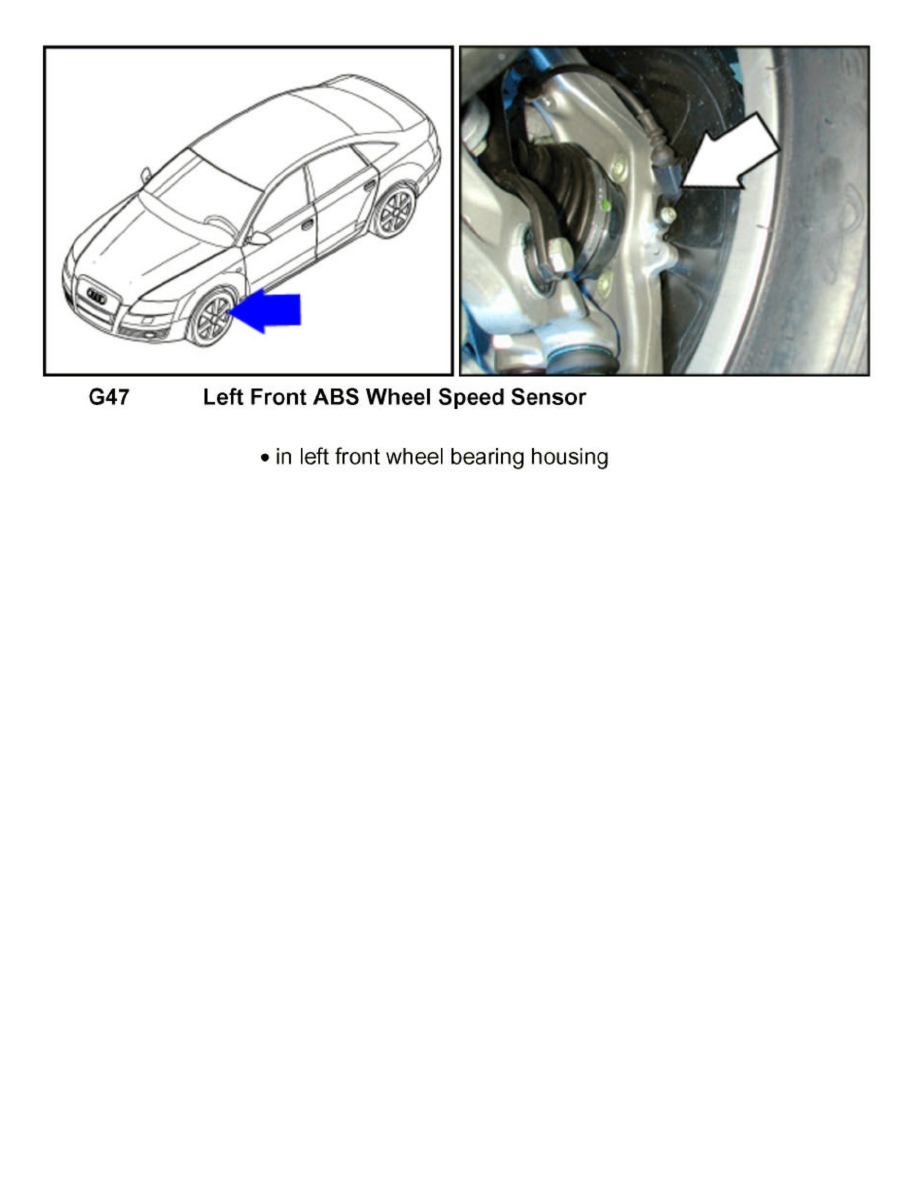 G47 Left Front ABS Wheel Speed Sensor

• in left front wheel bearing housing