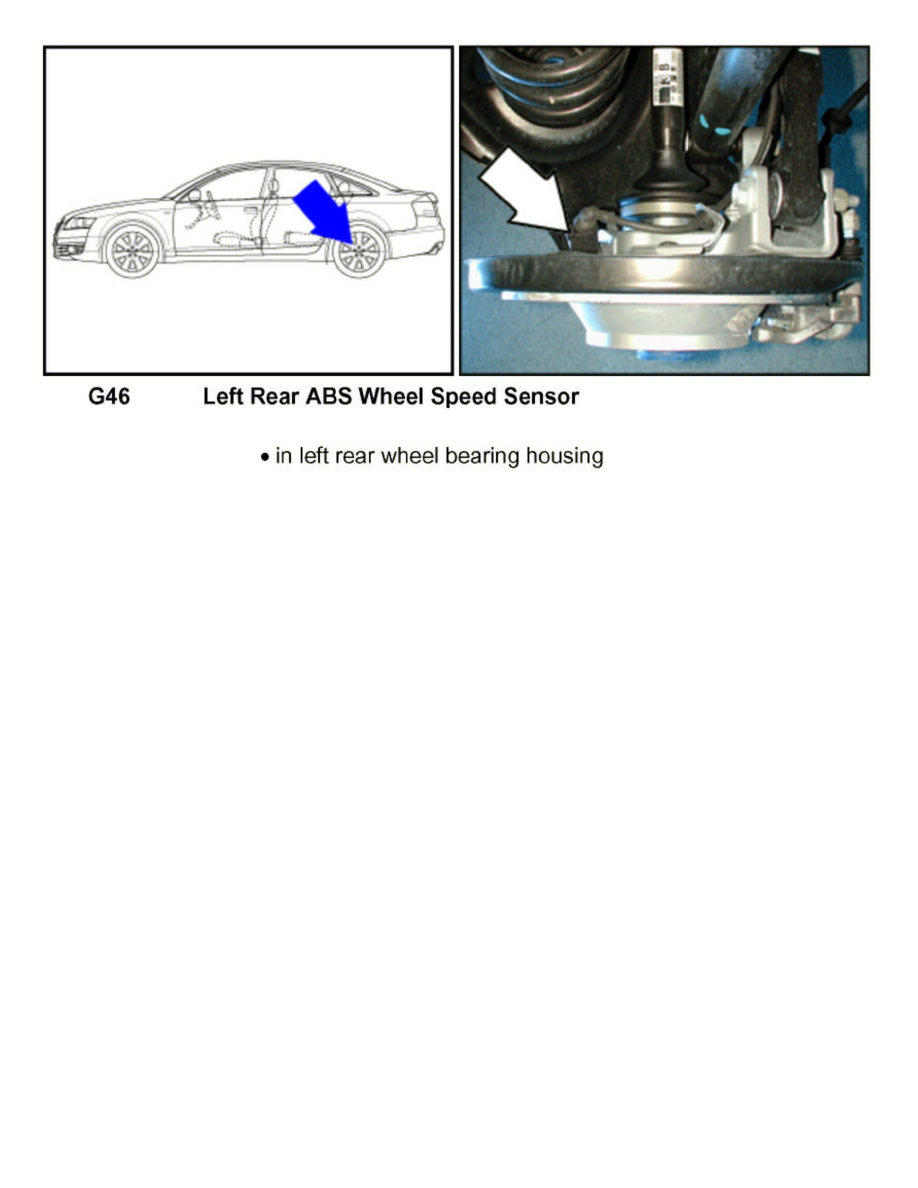 G46 Left Rear ABS Wheel Speed Sensor

• in left rear wheel bearing housing